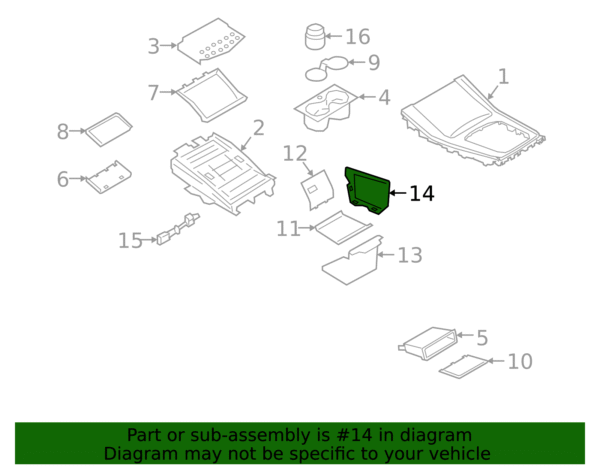 3
16
9
7
4
1
8
2
12
6
14
15
11
13
5
10

Part or sub-assembly is #14 in diagram
Diagram may not be specific to your vehicle