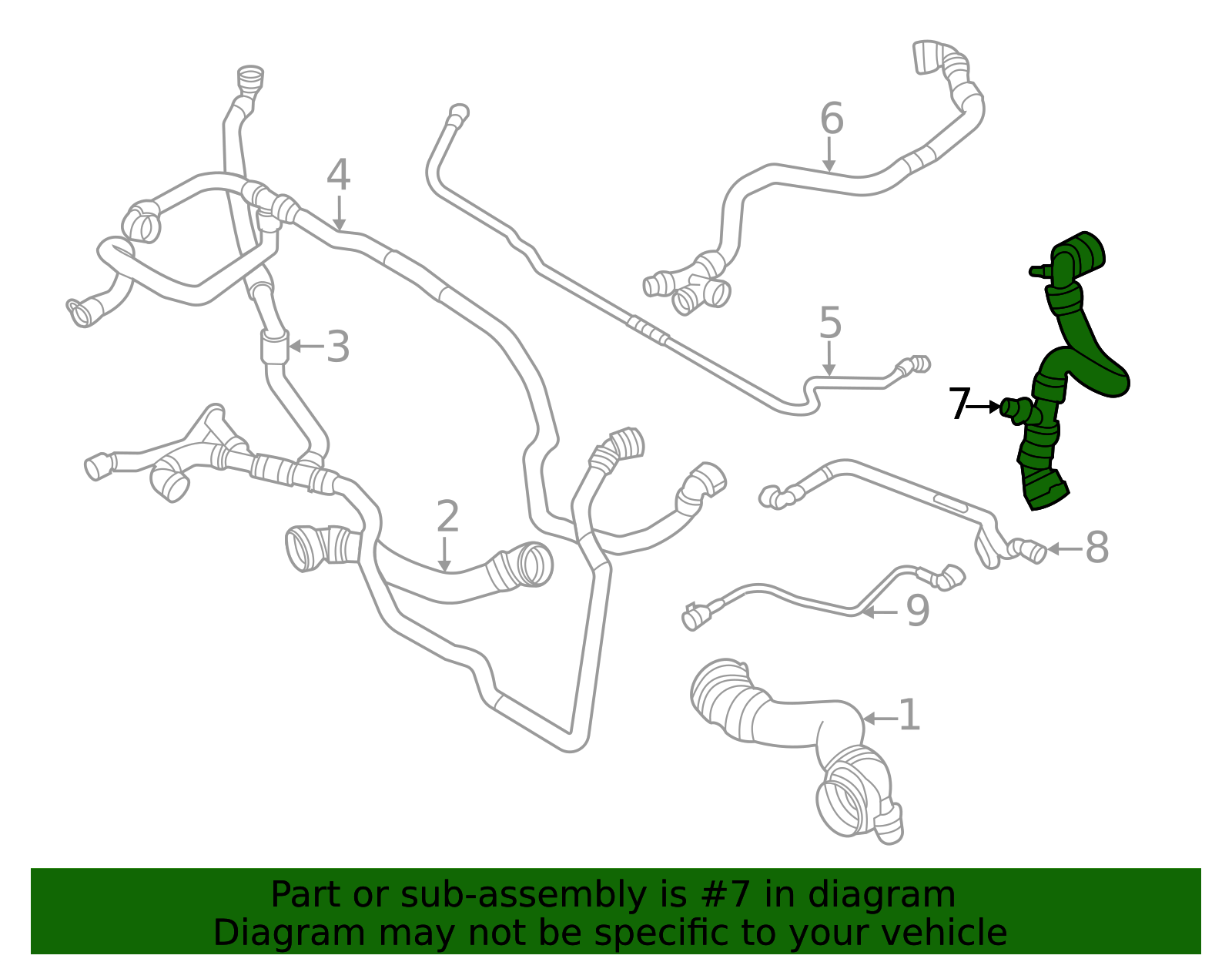 6
4
5
3
7
2
8
9
1

Part or sub-assembly is #7 in diagram
Diagram may not be specific to your vehicle