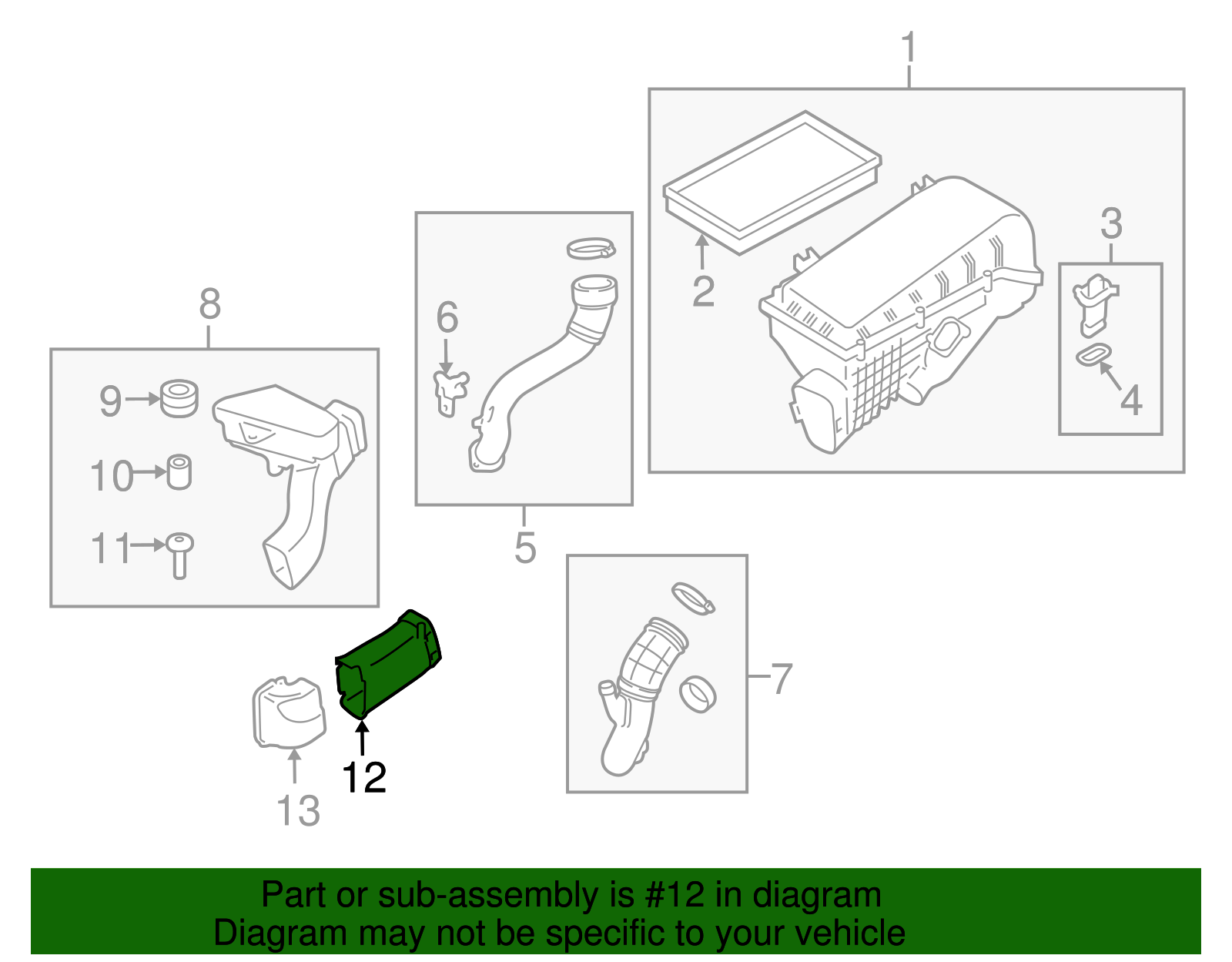 1
2
3
4
8
9
10
11
6
5
7
12
13

Part or sub-assembly is #12 in diagram
Diagram may not be specific to your vehicle