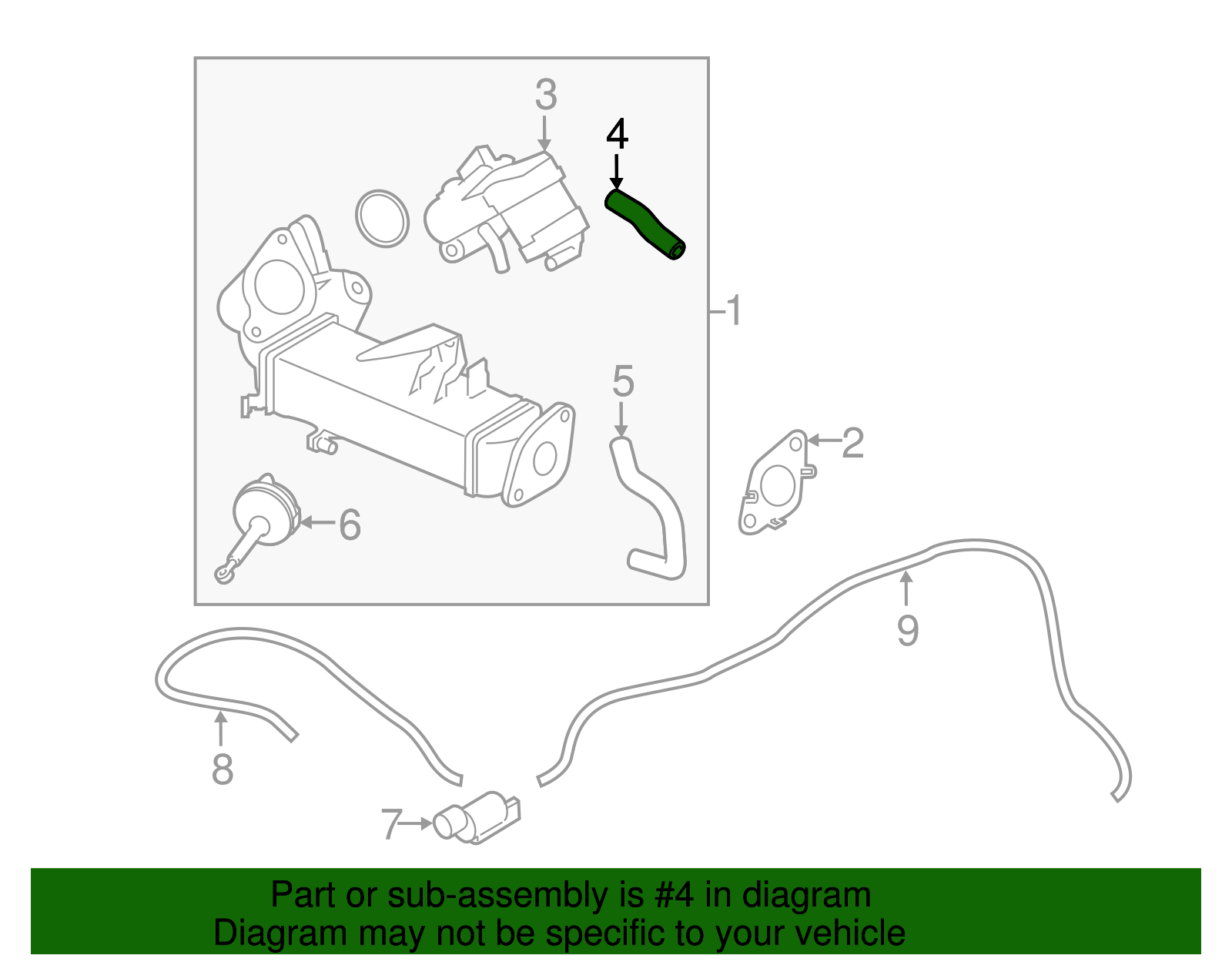 3
4
1
5
2
6
9
8
7
Part or sub-assembly is #4 in diagram
Diagram may not be specific to your vehicle