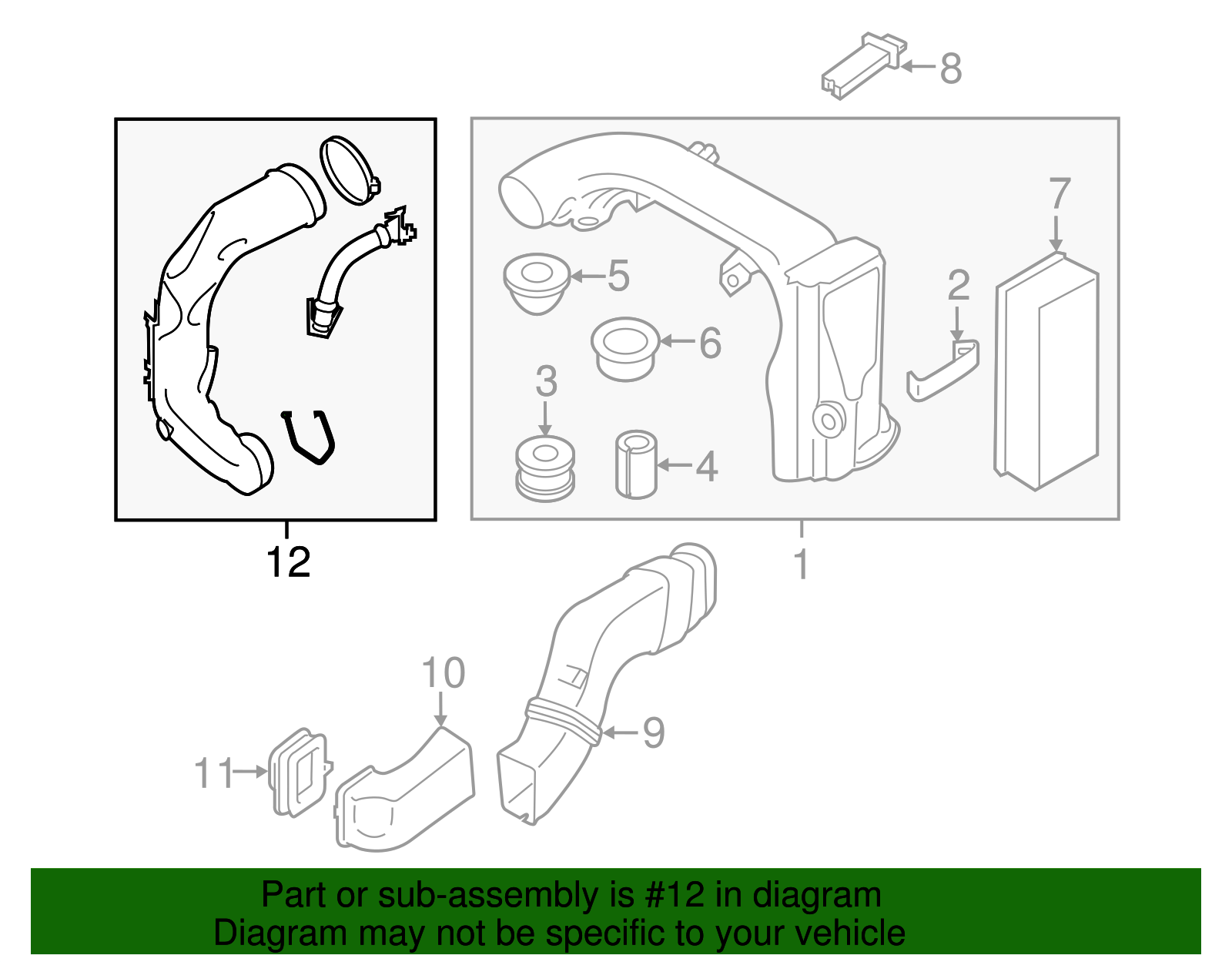 8
7
5
2
6
3
4
12
1
10
9
11

Part or sub-assembly is #12 in diagram
Diagram may not be specific to your vehicle