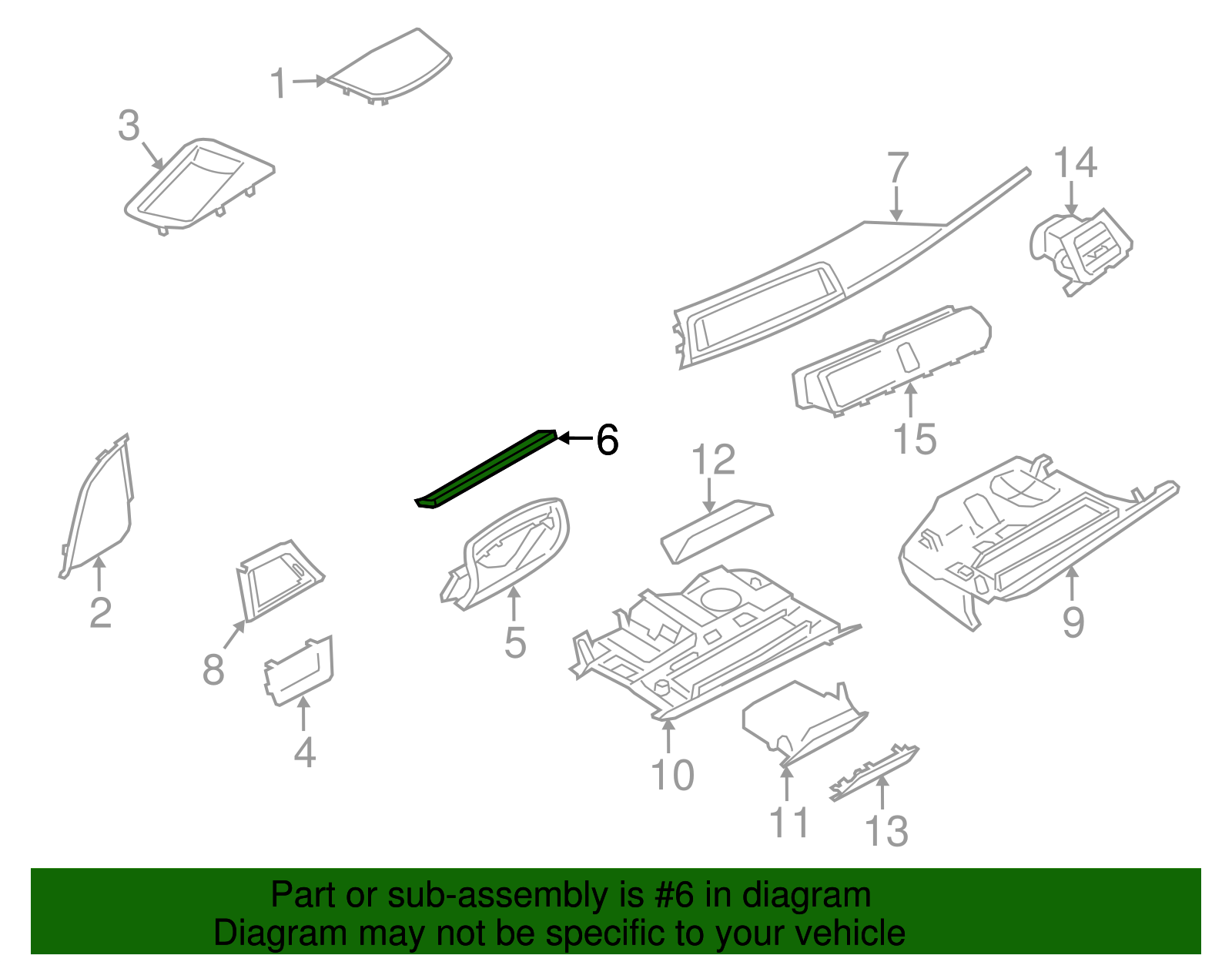 1
3
7
14
15
6
12
2
8
5
9
4
10
11
13

Part or sub-assembly is #6 in diagram
Diagram may not be specific to your vehicle