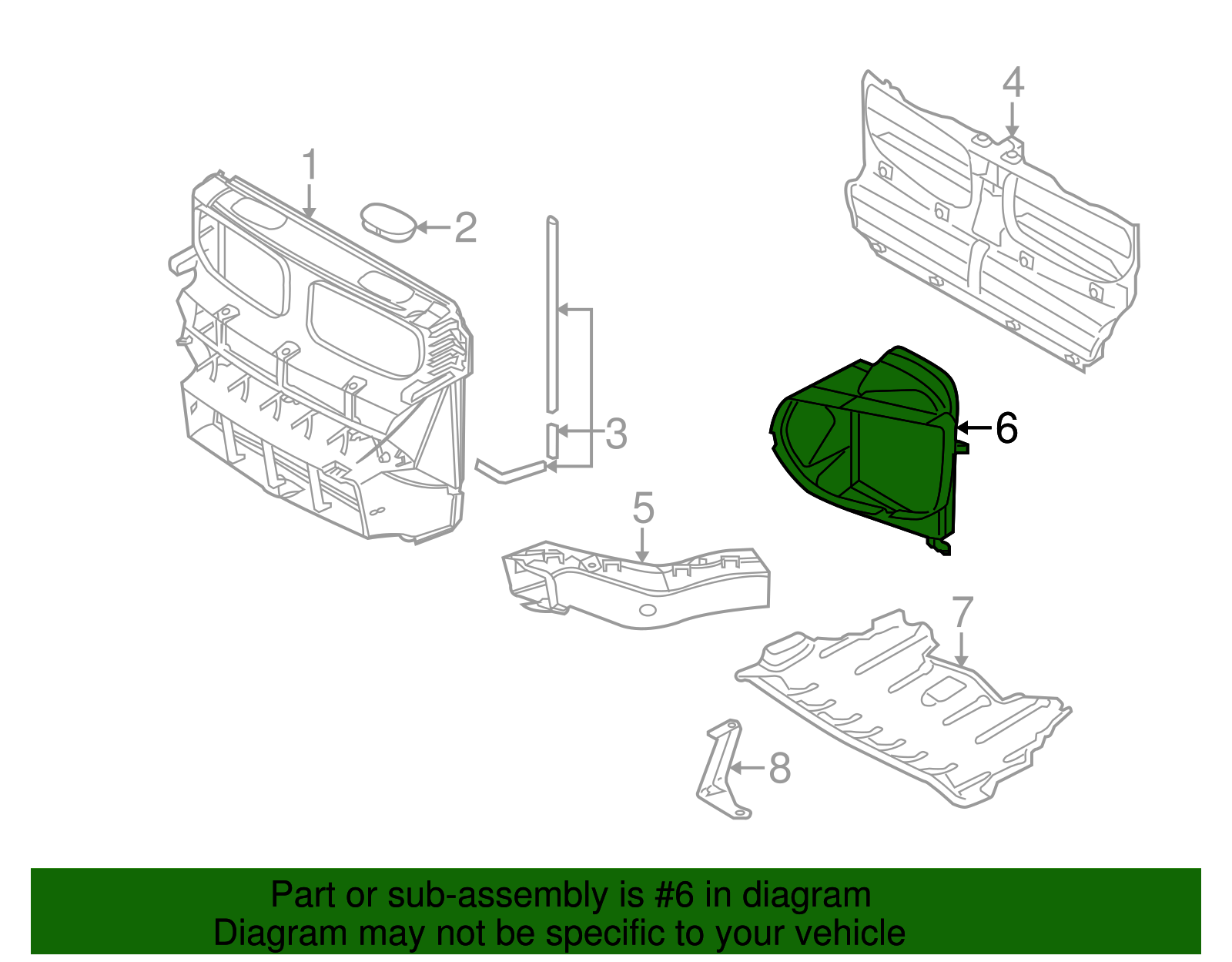 1
2
3
4
5
6
7
8

Part or sub-assembly is #6 in diagram
Diagram may not be specific to your vehicle