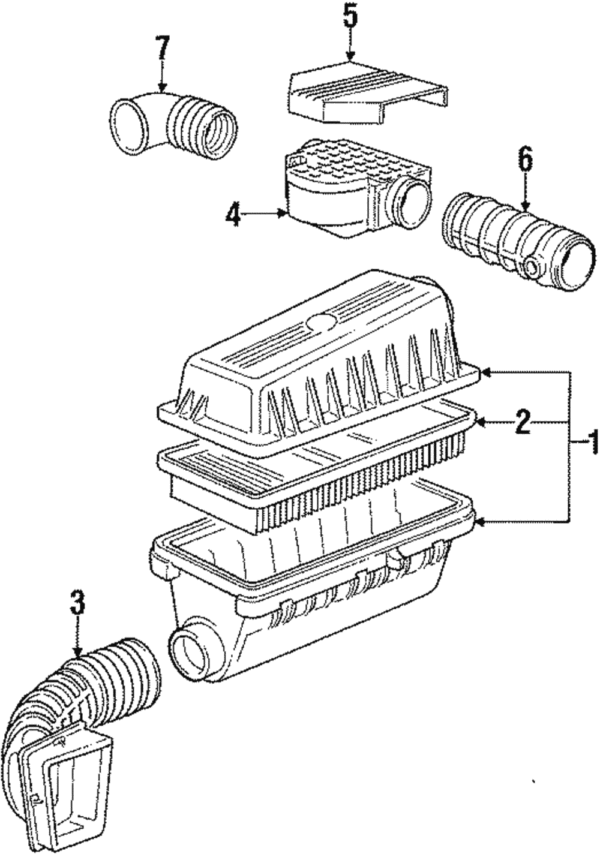 7
5
4
6
2
1
3