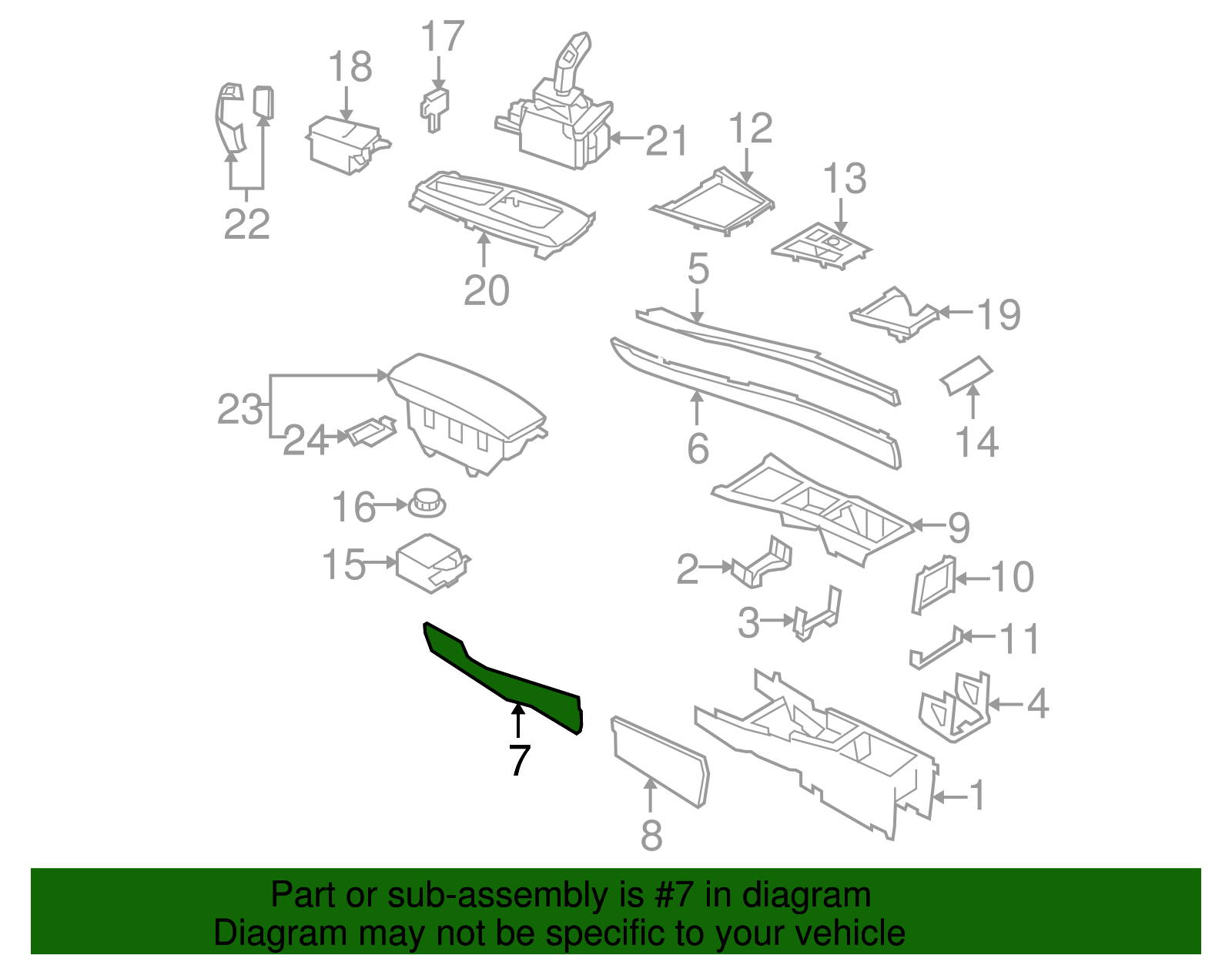 17
18
21
12
13
22
20
5
19
23
24
6
14
16
9
15
2
10
3
11
4
7
8
1

Part or sub-assembly is #7 in diagram
Diagram may not be specific to your vehicle