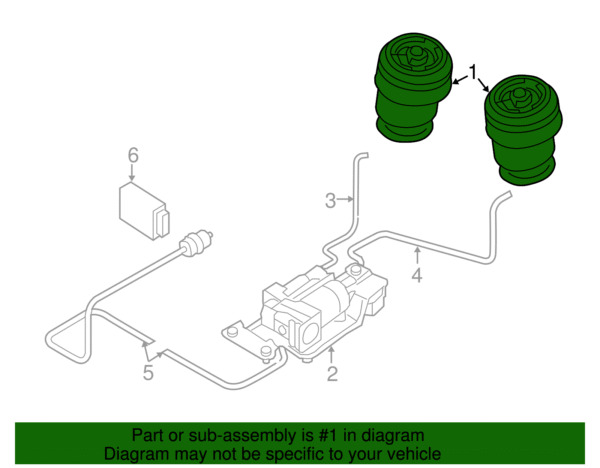 1
6
3
4
5
2

Part or sub-assembly is #1 in diagram
Diagram may not be specific to your vehicle