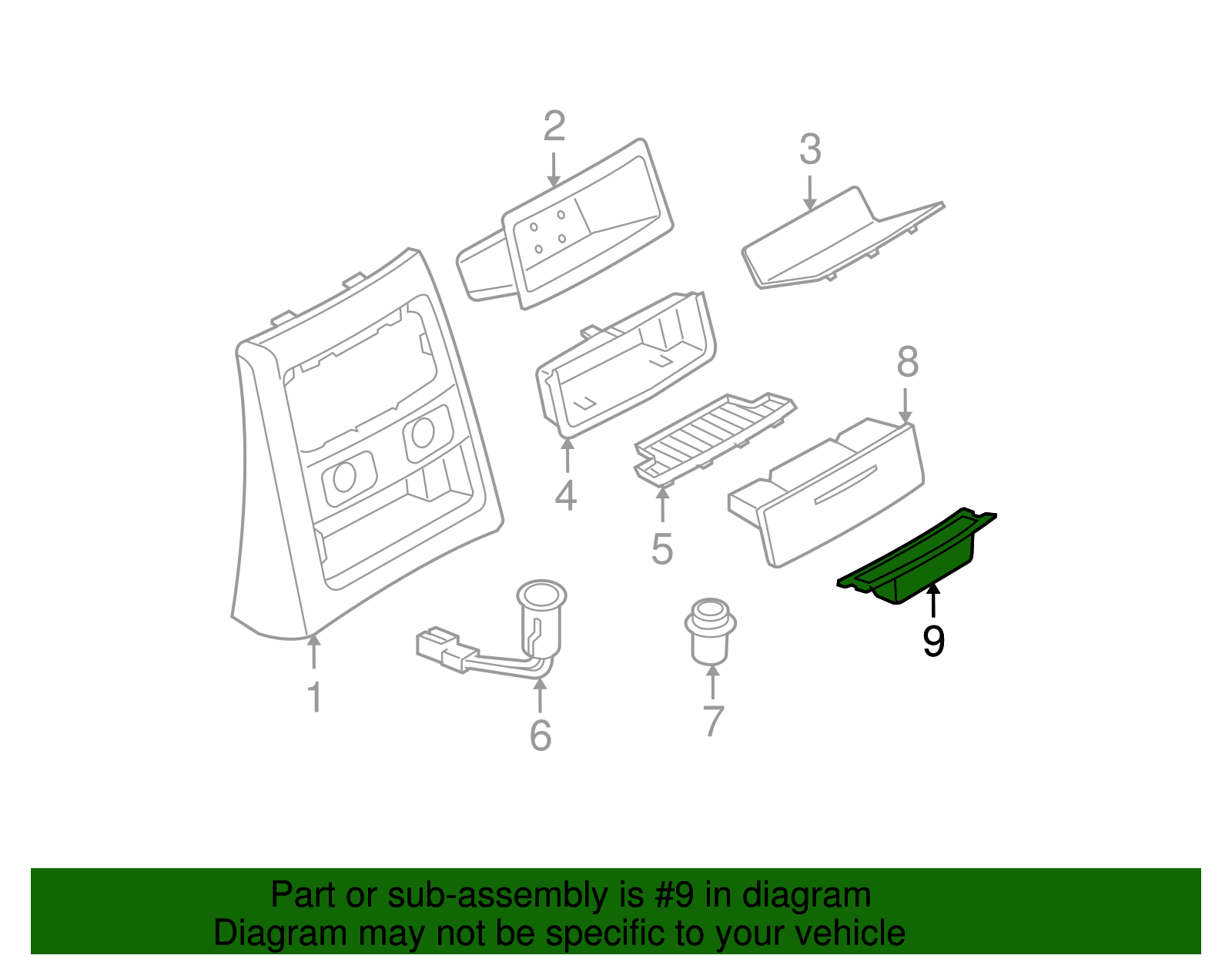 2
3
8
4
5
9
1
6
7

Part or sub-assembly is #9 in diagram
Diagram may not be specific to your vehicle