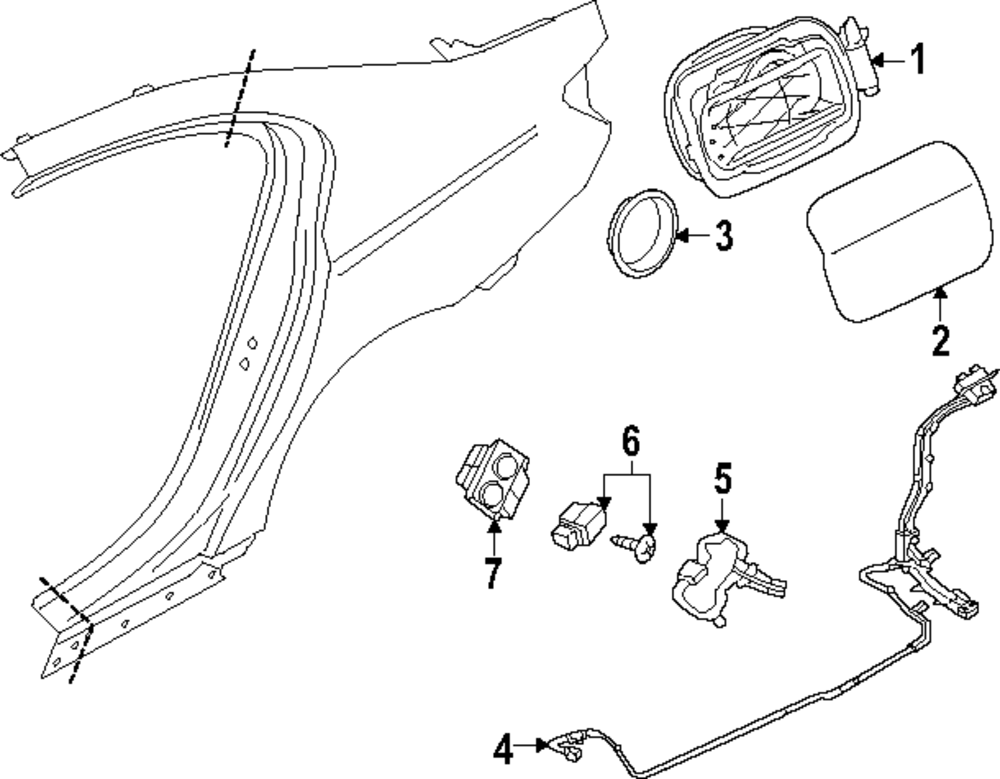 1
3
2
6
5
7
4