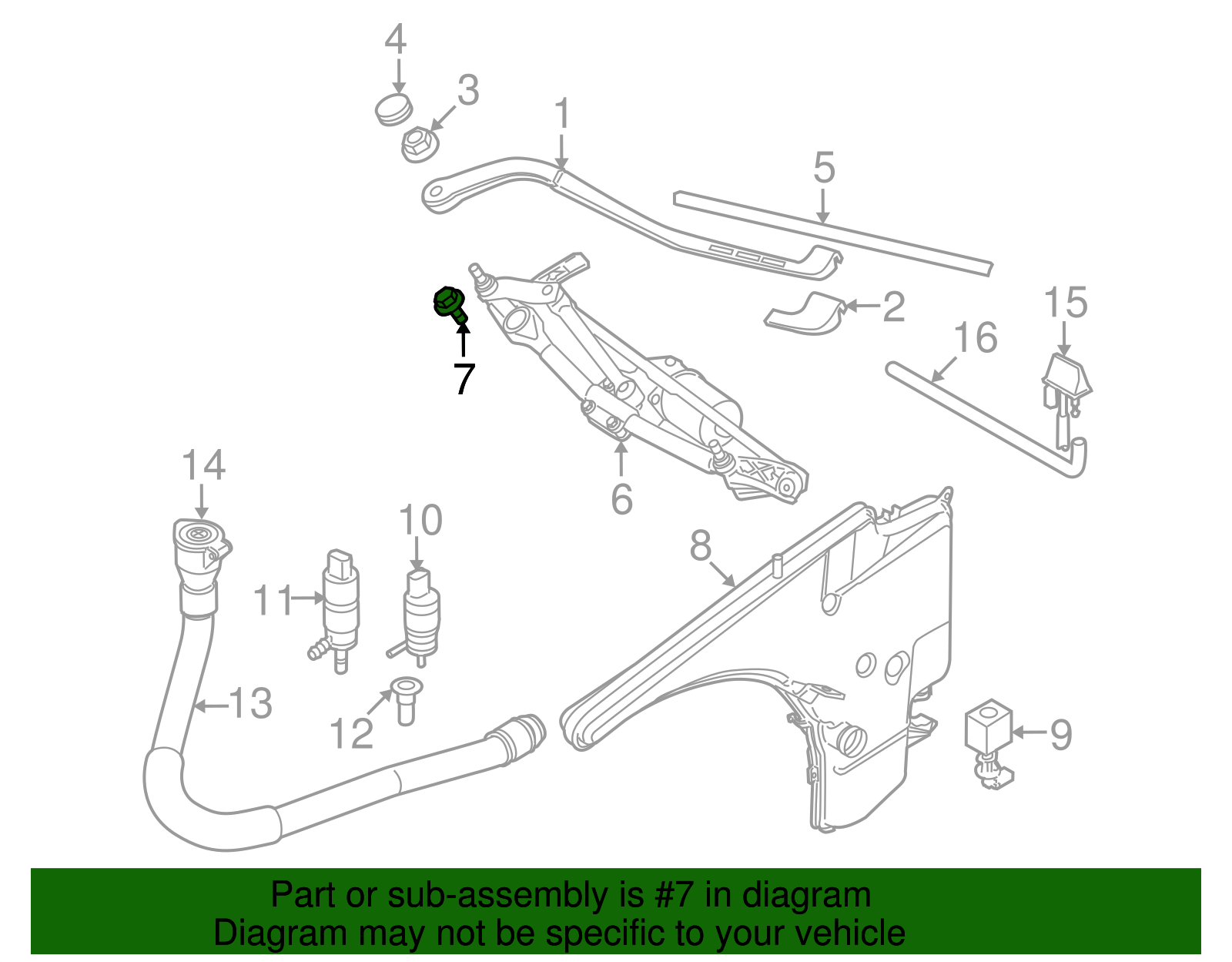 4
3
1
5
2
15
16
7
6
14
10
11
8
13
12
9

Part or sub-assembly is #7 in diagram
Diagram may not be specific to your vehicle