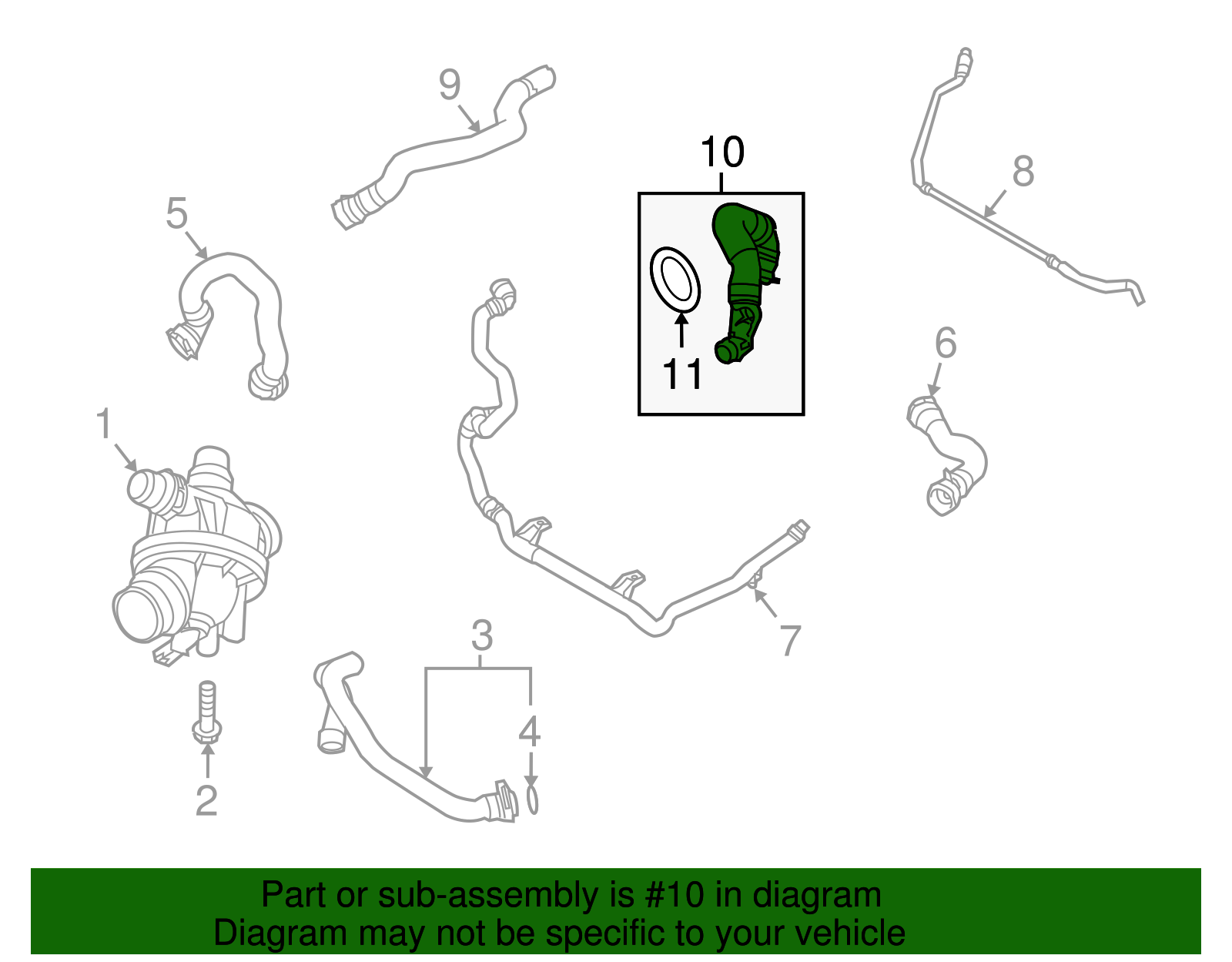 9
10
8
5
11
6
1
3
7
4
2

Part or sub-assembly is #10 in diagram
Diagram may not be specific to your vehicle