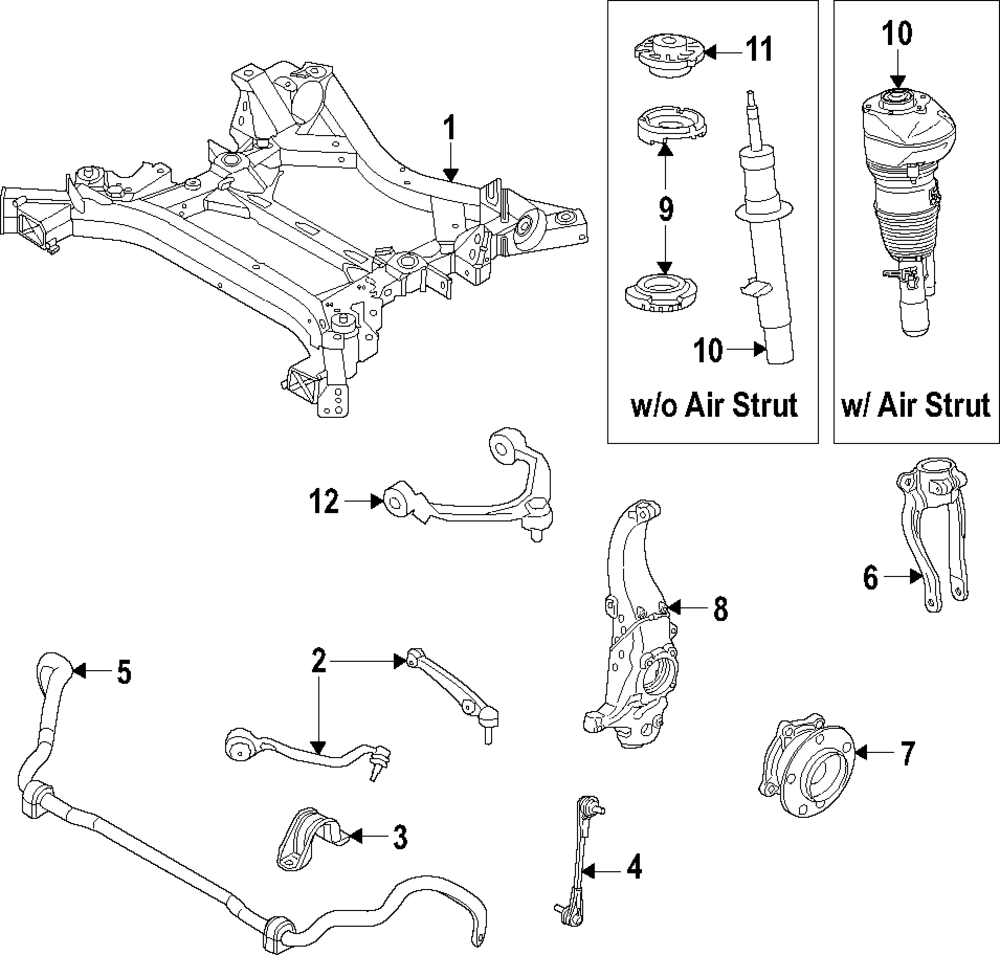 1

11

9

10

w/o Air Strut

10

w/ Air Strut

12

6

8

5

2

7

3

4