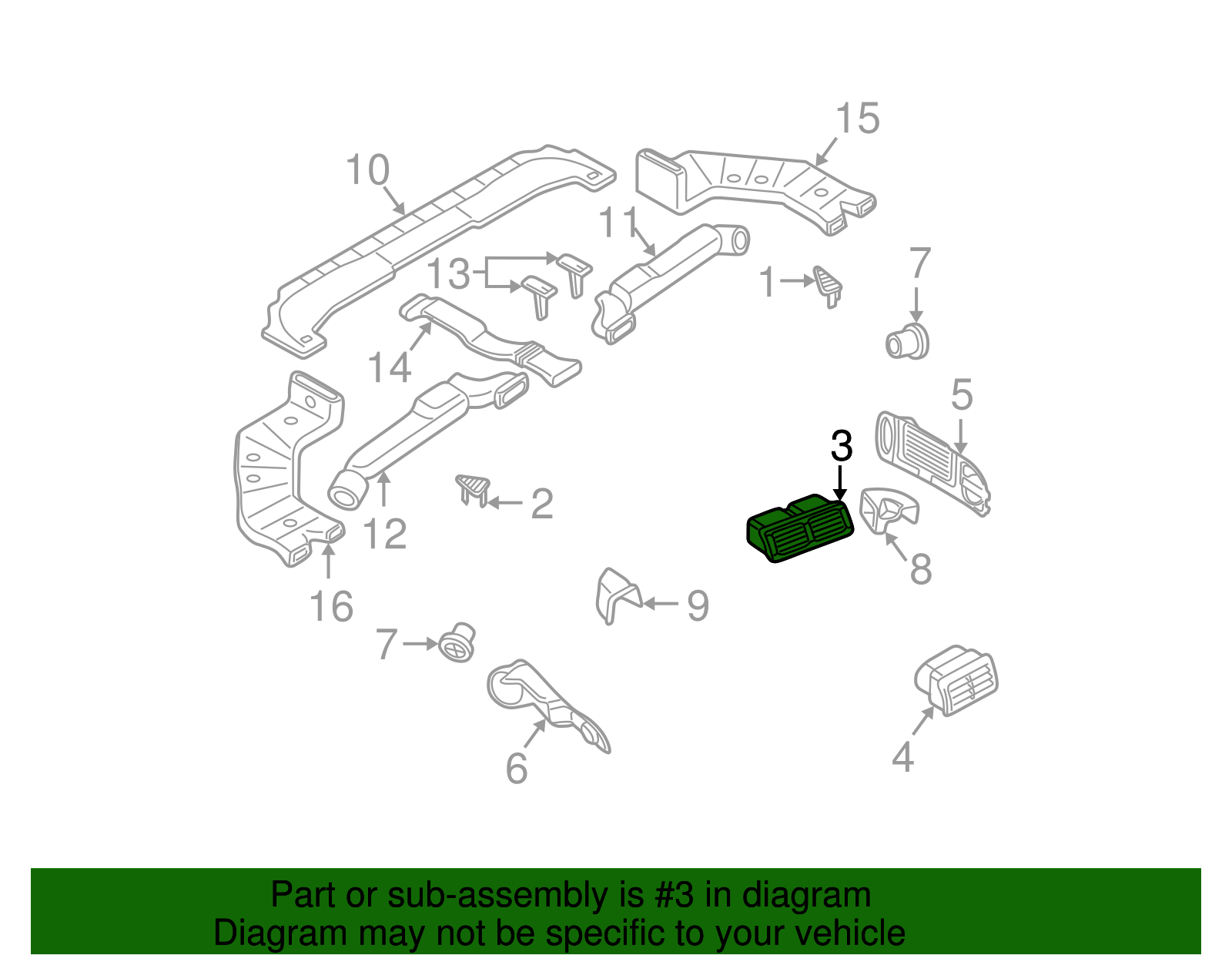 15
10
11
13
1
7
14
5
3
2
12
8
16
9
7
6
4

Part or sub-assembly is #3 in diagram
Diagram may not be specific to your vehicle