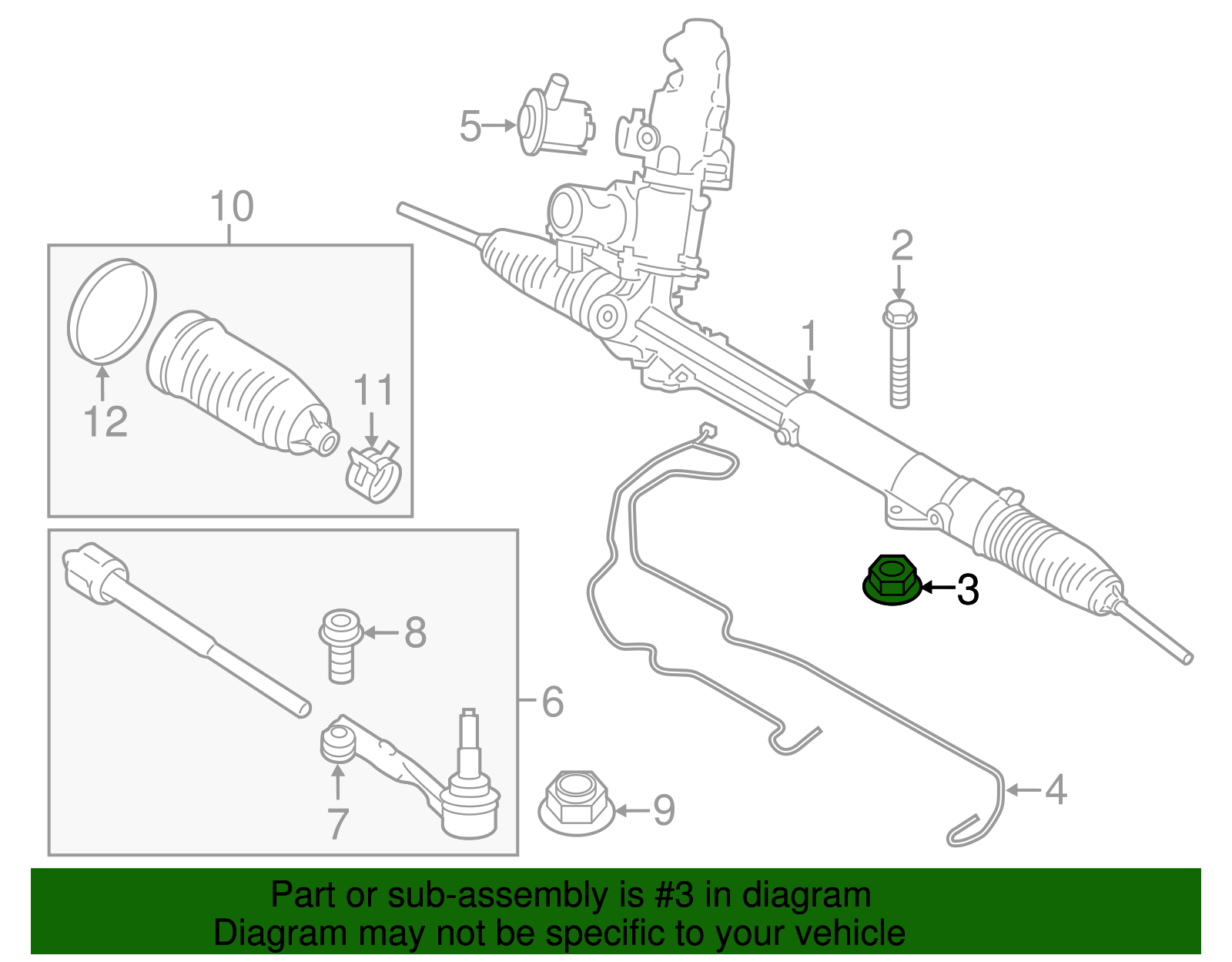 5
10
2
1
12
11
3
8
6
7
9
4
Part or sub-assembly is #3 in diagram
Diagram may not be specific to your vehicle