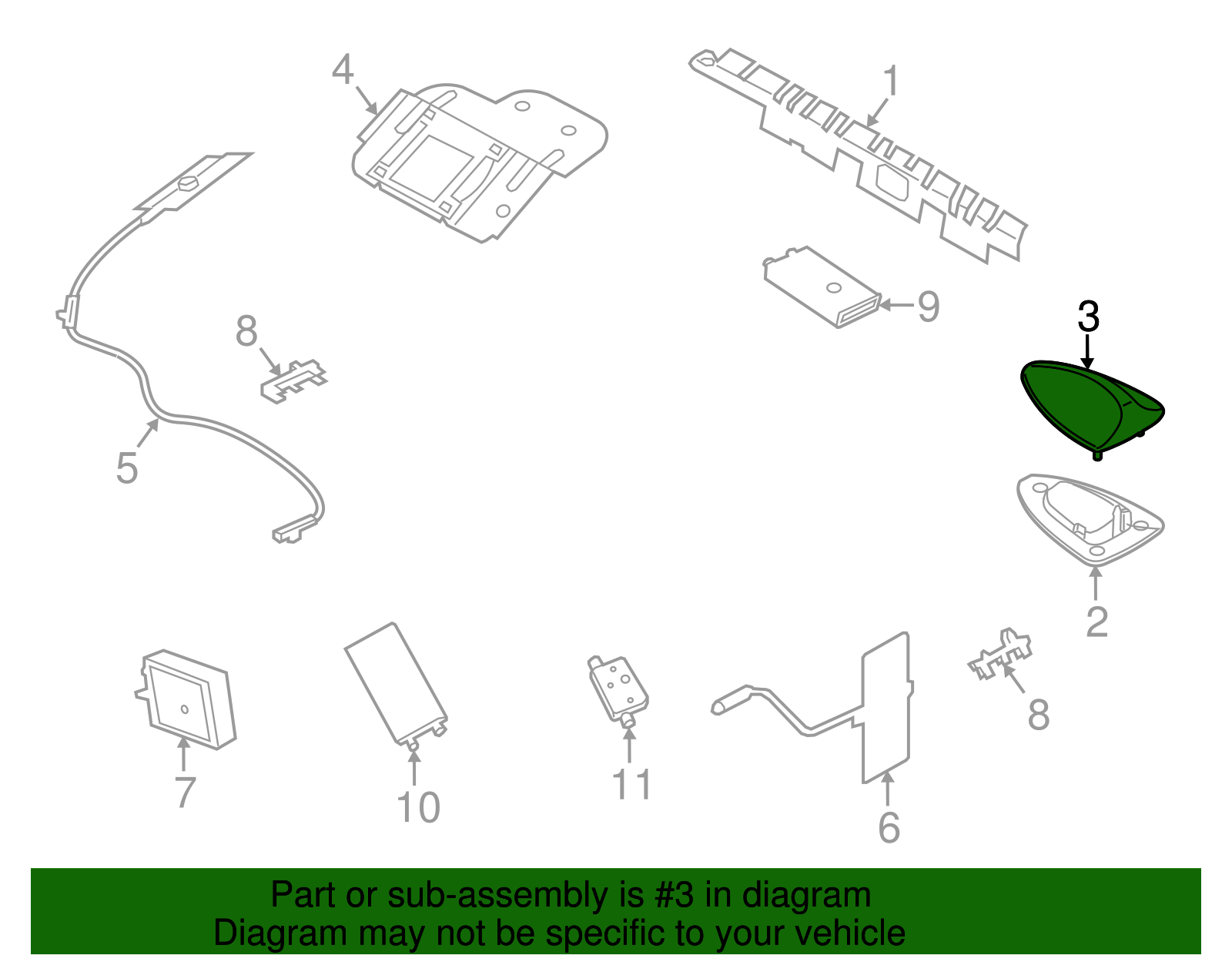 4
1
9
3
8
5
2
8
7
10
11
6

Part or sub-assembly is #3 in diagram
Diagram may not be specific to your vehicle