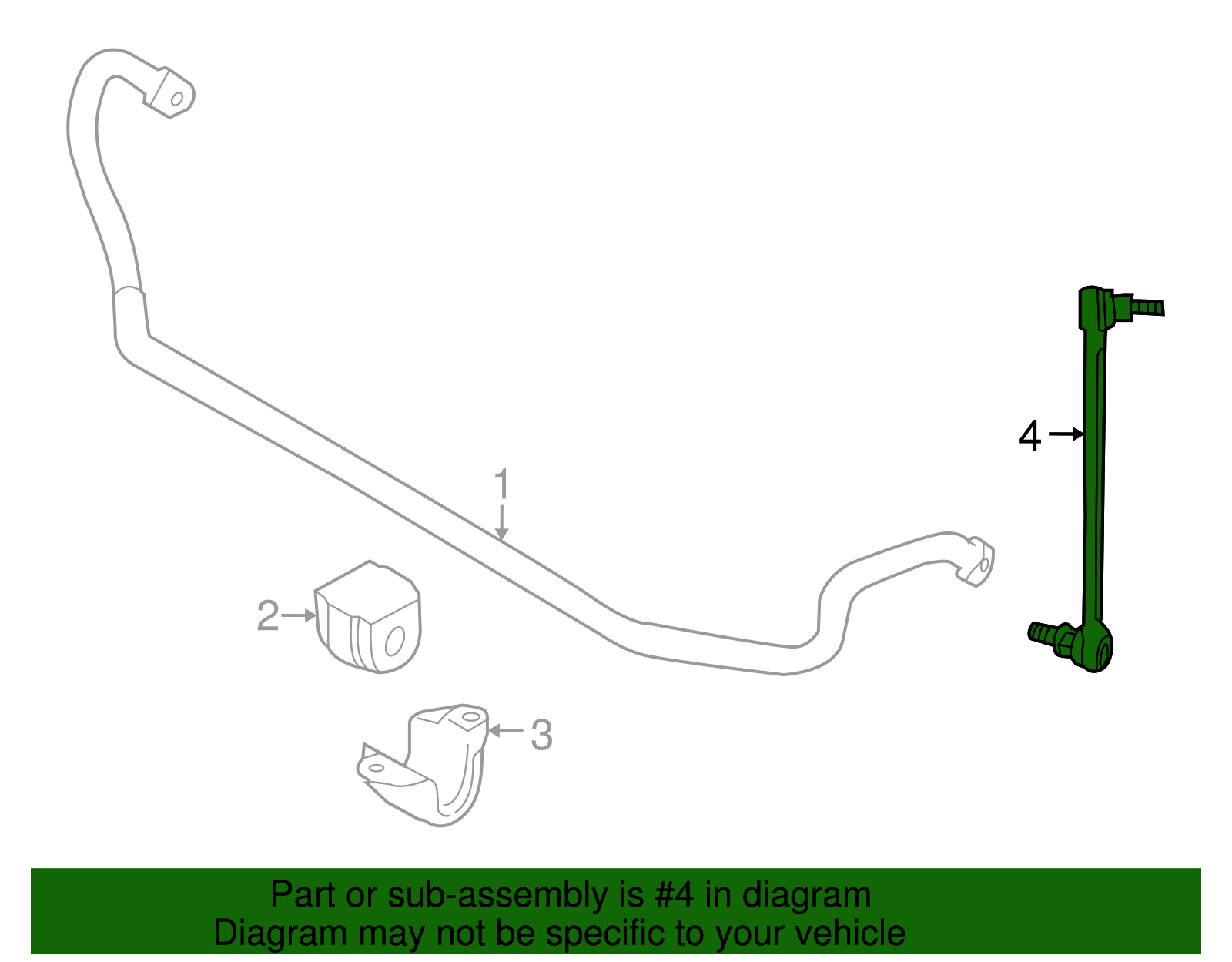 1

4

2

3

Part or sub-assembly is #4 in diagram
Diagram may not be specific to your vehicle