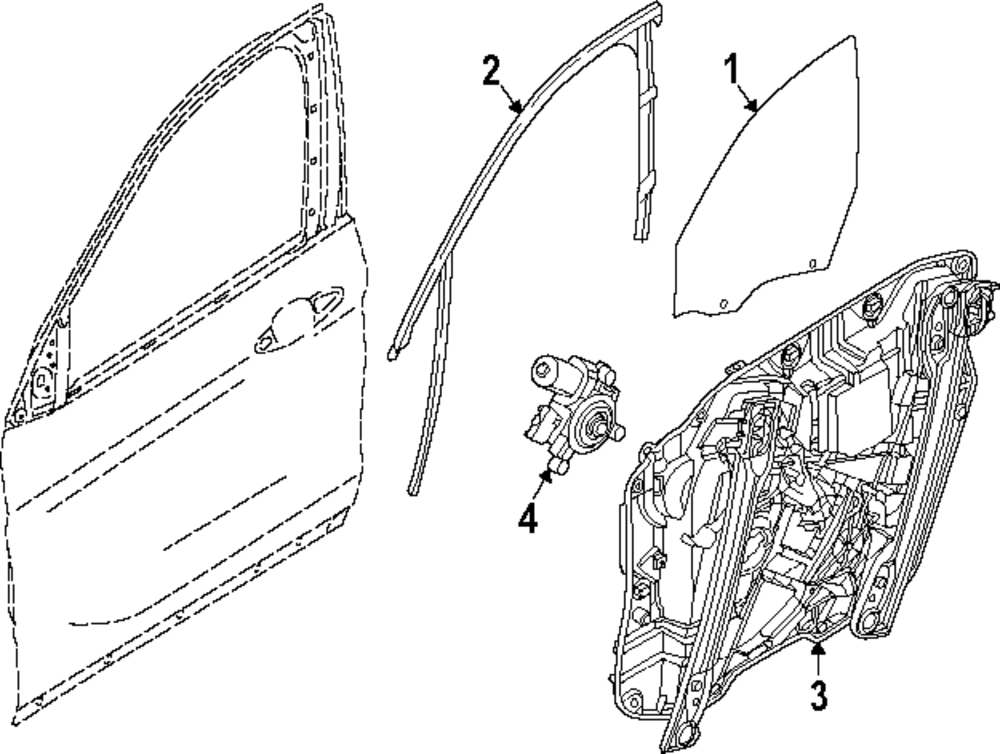 2
1
4
3