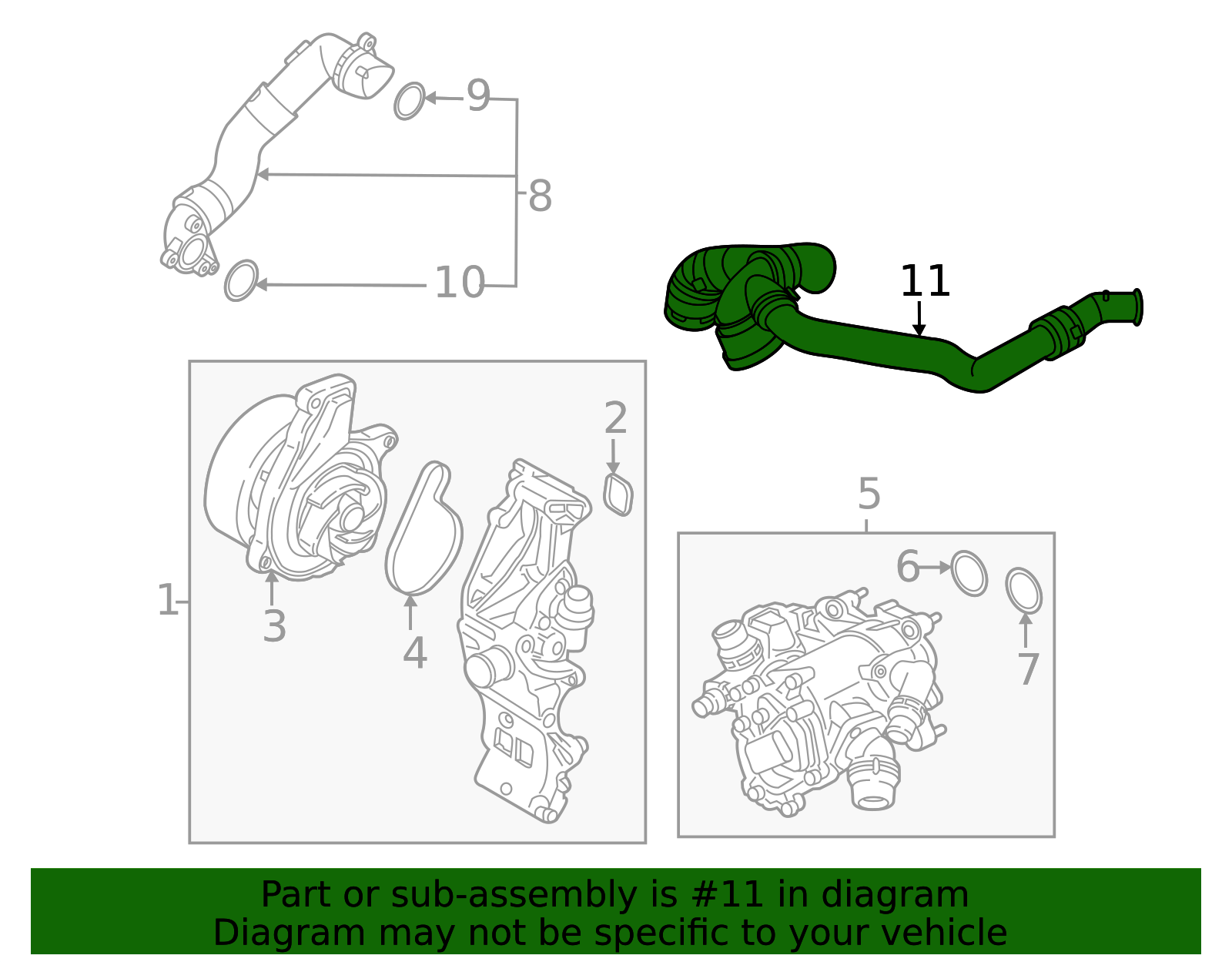 9
8
10
11
2
1
3
4
5
6
7

Part or sub-assembly is #11 in diagram
Diagram may not be specific to your vehicle