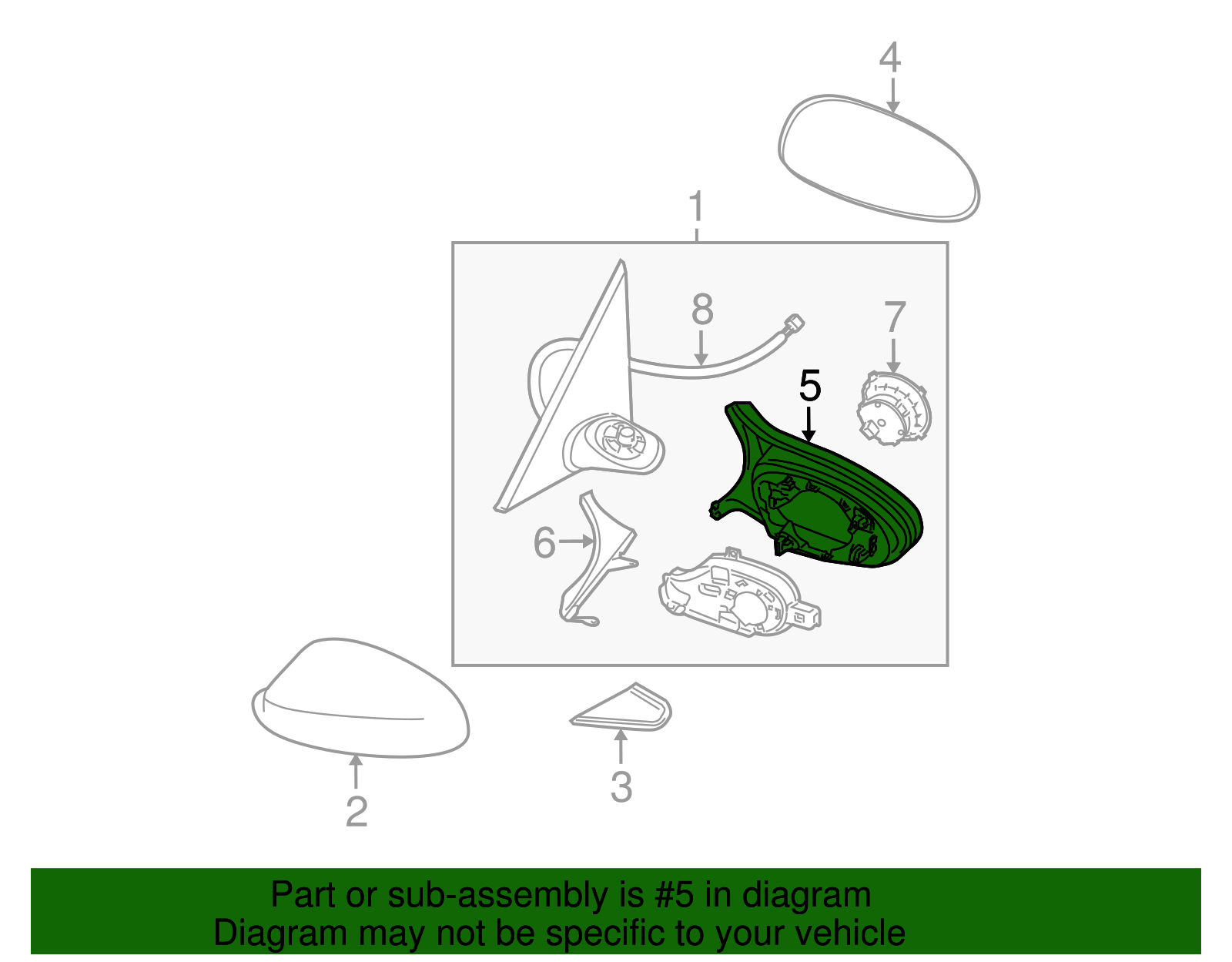 4

1

8

7

5

6

2

3

Part or sub-assembly is #5 in diagram
Diagram may not be specific to your vehicle