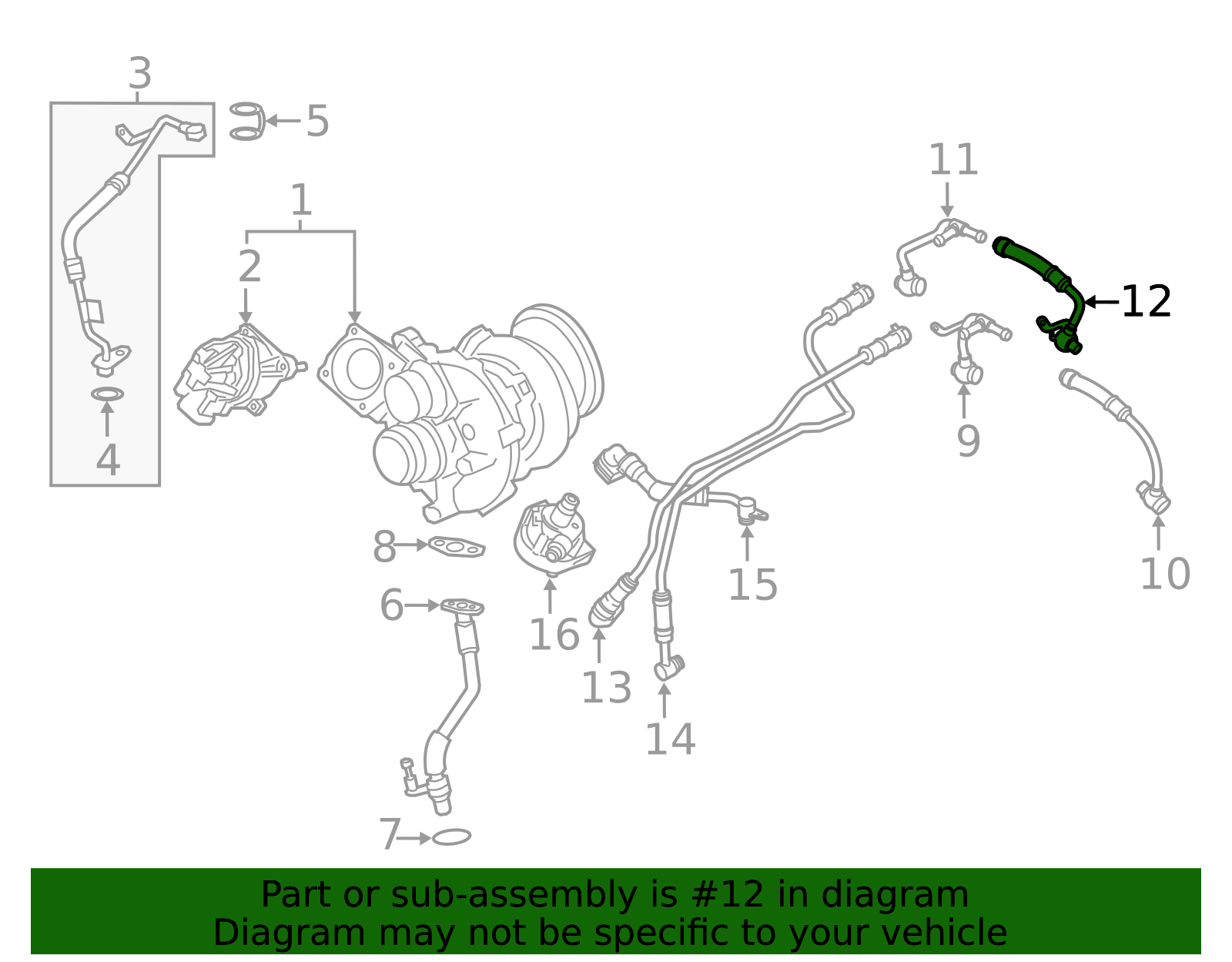 3
5
1
2
4
11
12
9
10
8
6
16
15
13
14
7

Part or sub-assembly is #12 in diagram
Diagram may not be specific to your vehicle