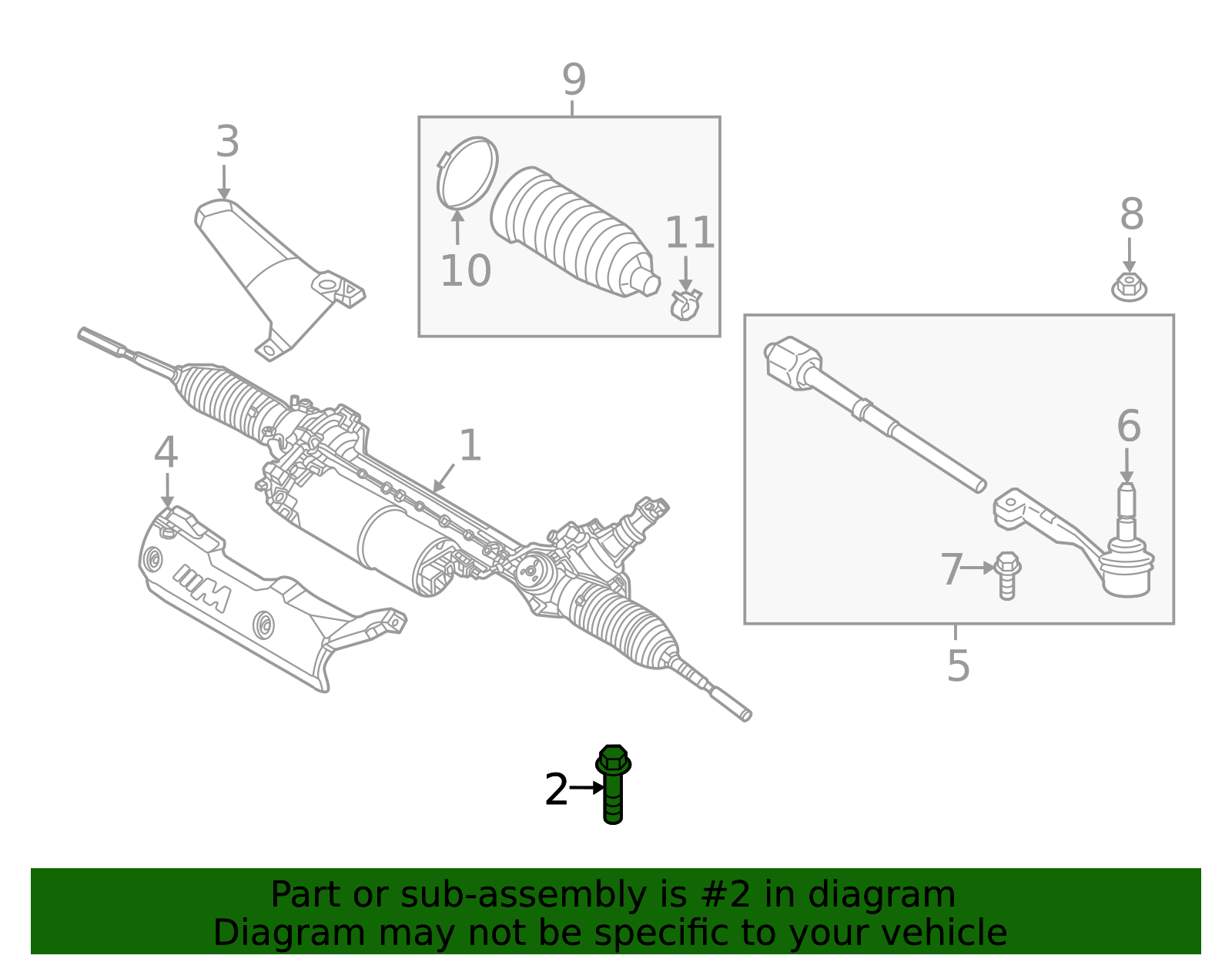 9
3
10
11
8
1
4
6
7
5
2

Part or sub-assembly is #2 in diagram
Diagram may not be specific to your vehicle