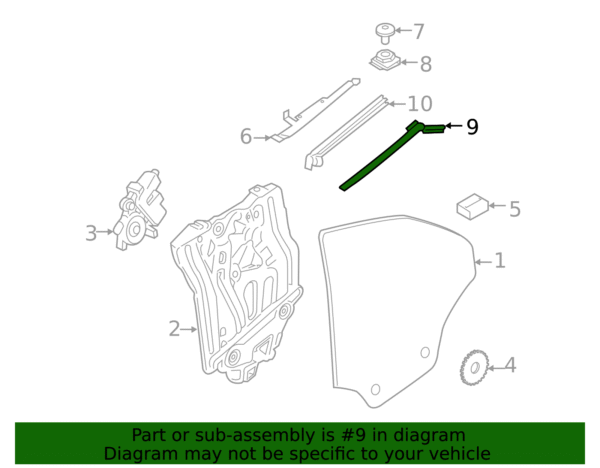 7
8
10
9
6
5
3
1
2
4

Part or sub-assembly is #9 in diagram
Diagram may not be specific to your vehicle