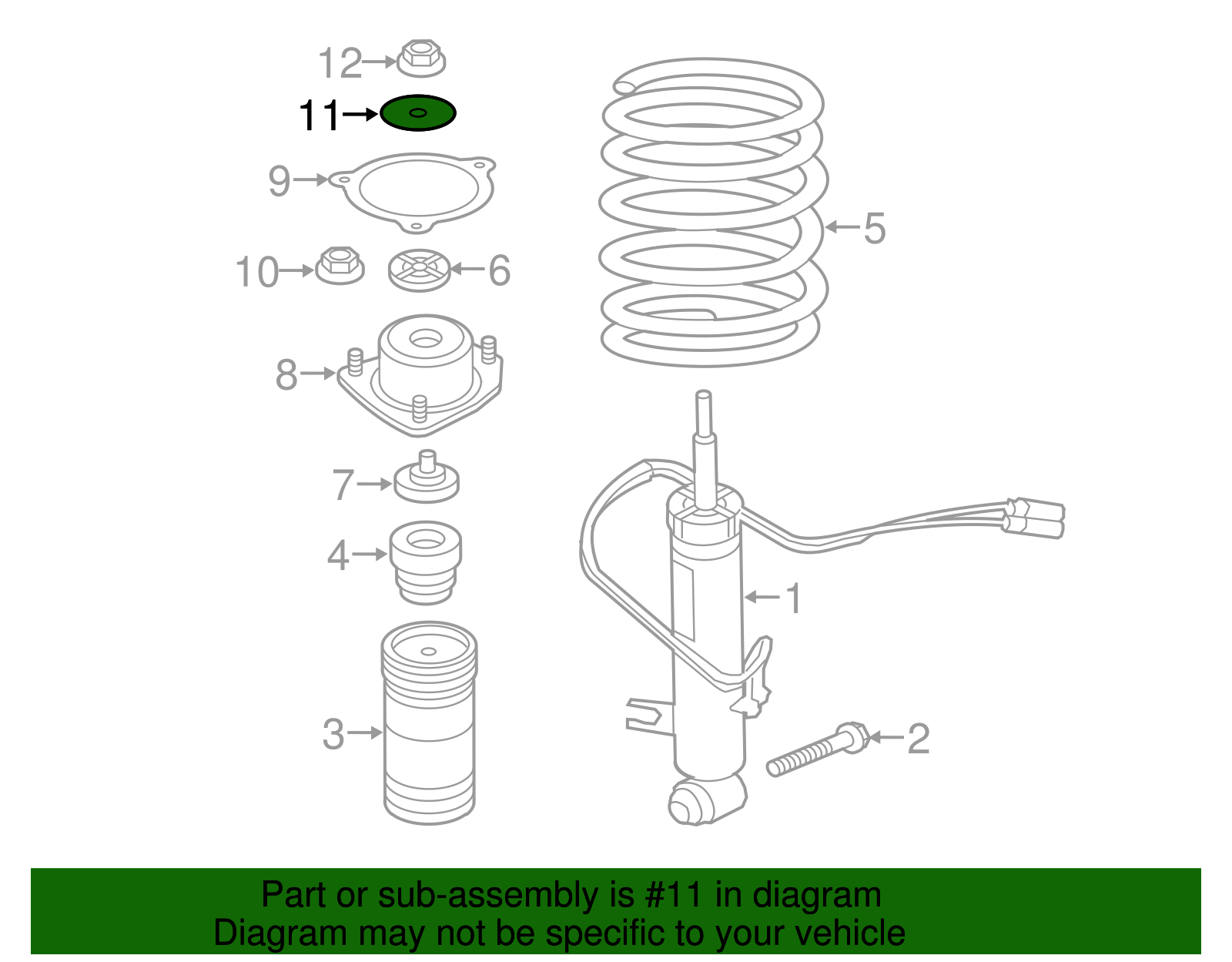 12
11
9
10
6
5
8
7
4
1
3
2

Part or sub-assembly is #11 in diagram
Diagram may not be specific to your vehicle