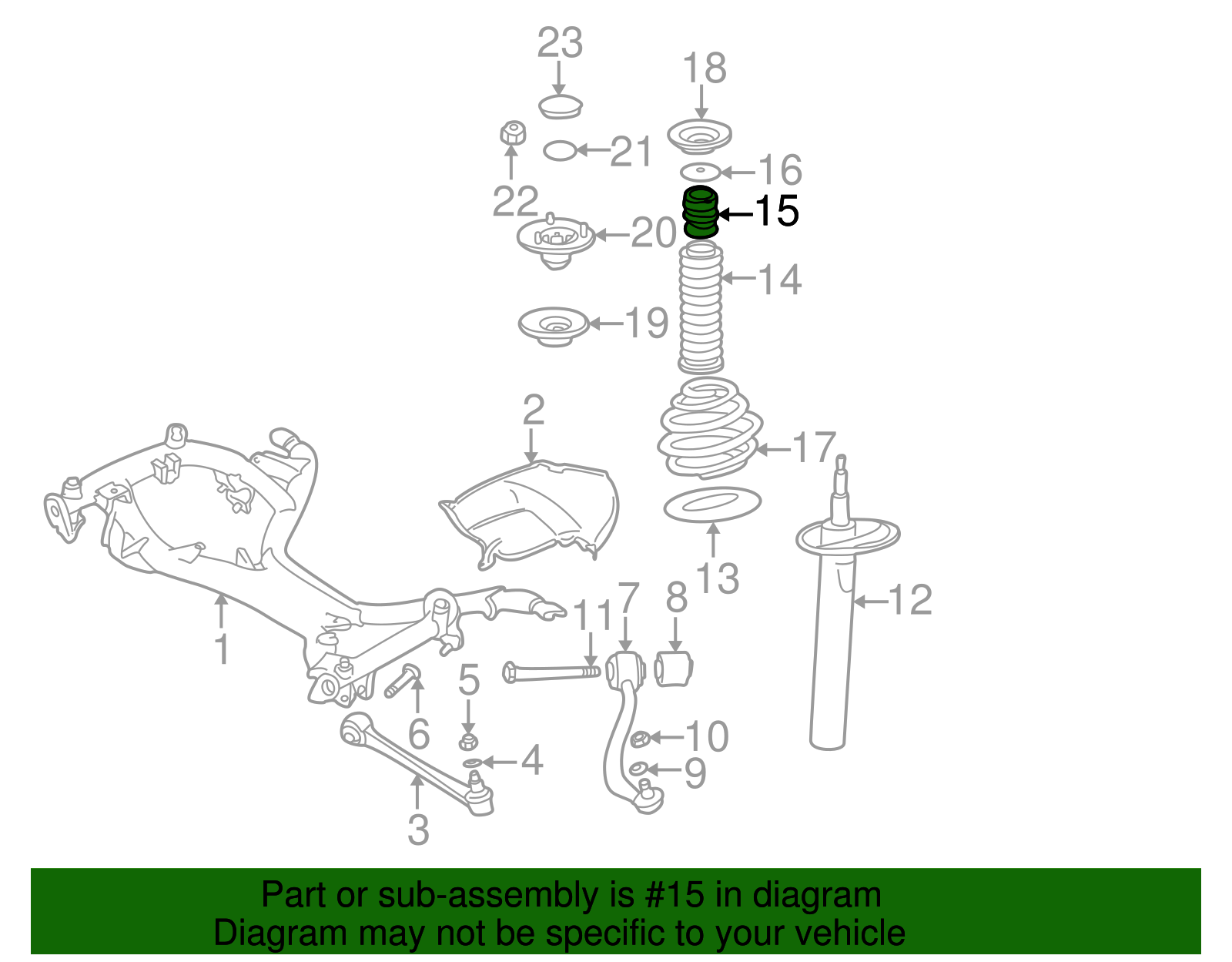 23
18
21
16
22
15
20
14
19
2
17
13
12
1
11
7
8
5
6
10
4
9
3

Part or sub-assembly is #15 in diagram
Diagram may not be specific to your vehicle