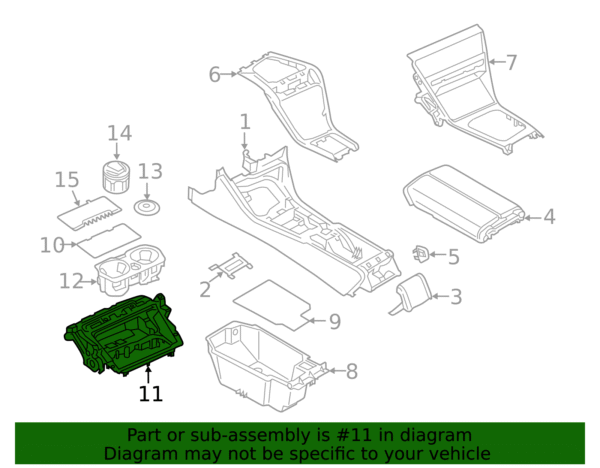 6
7
1
14
15
13
4
10
5
12
2
3
9
8
11

Part or sub-assembly is #11 in diagram
Diagram may not be specific to your vehicle