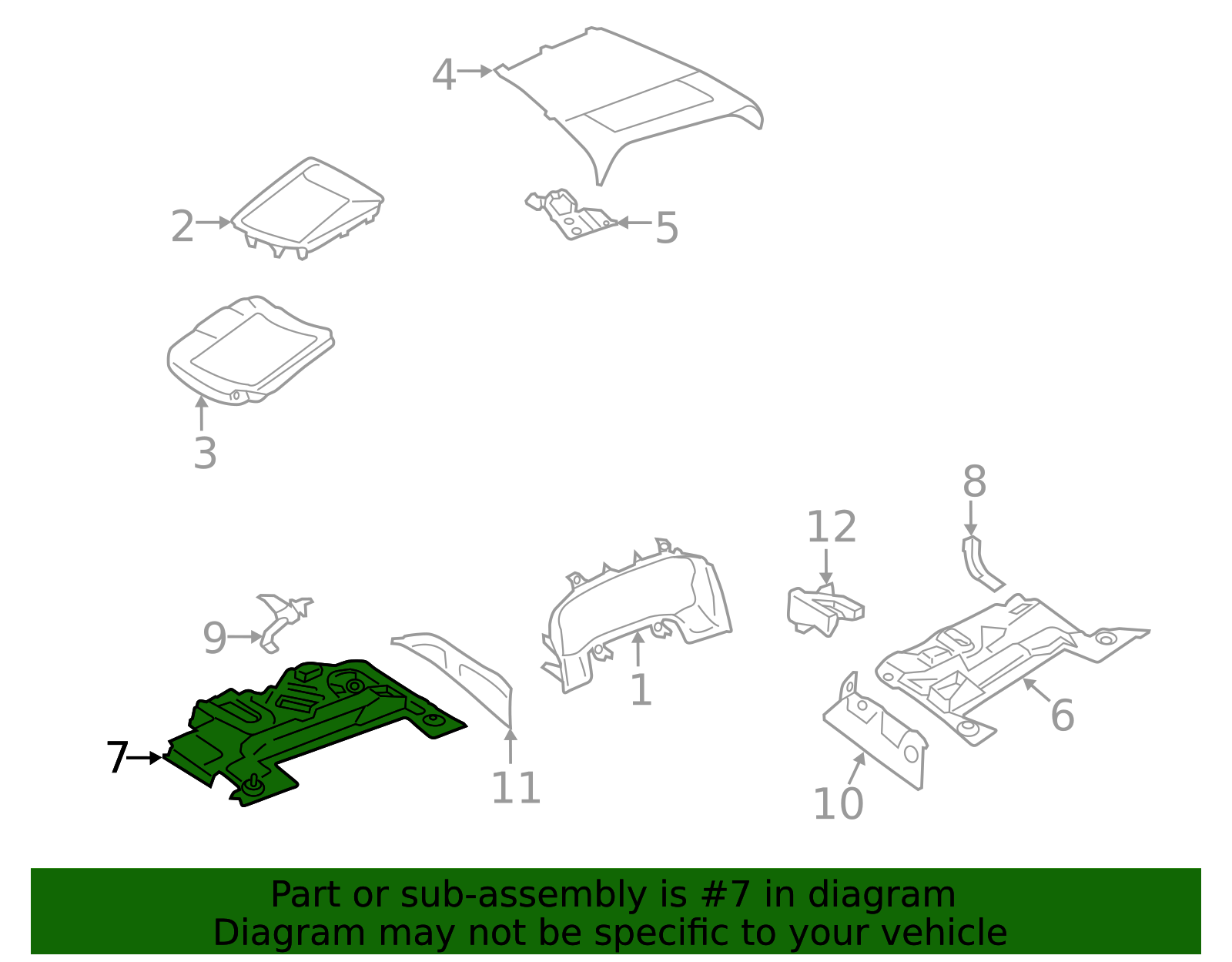 4
2
5
3
8
12
9
1
6
7
11
10

Part or sub-assembly is #7 in diagram
Diagram may not be specific to your vehicle