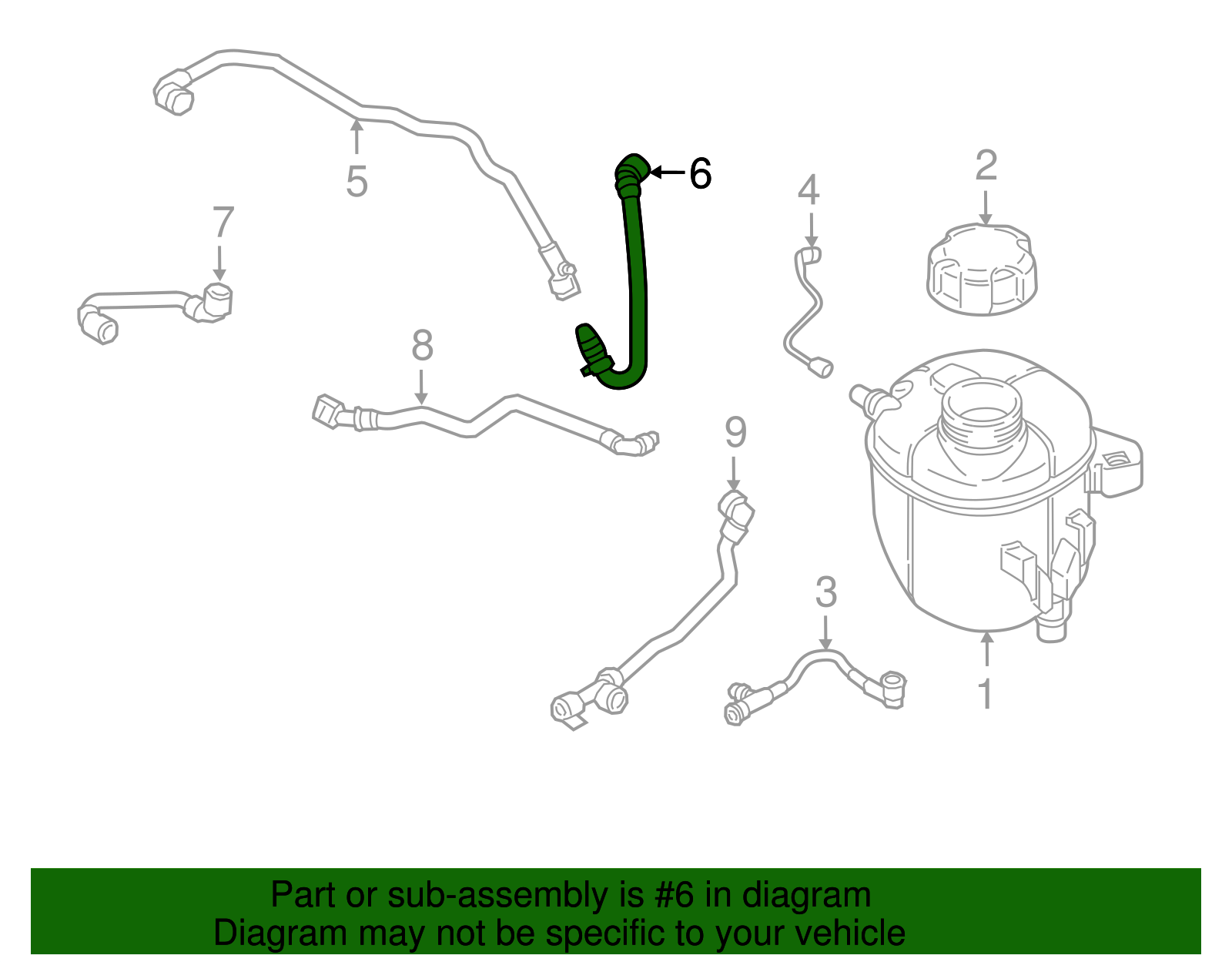 5

6

2

4

7

8

9

3

1

Part or sub-assembly is #6 in diagram
Diagram may not be specific to your vehicle