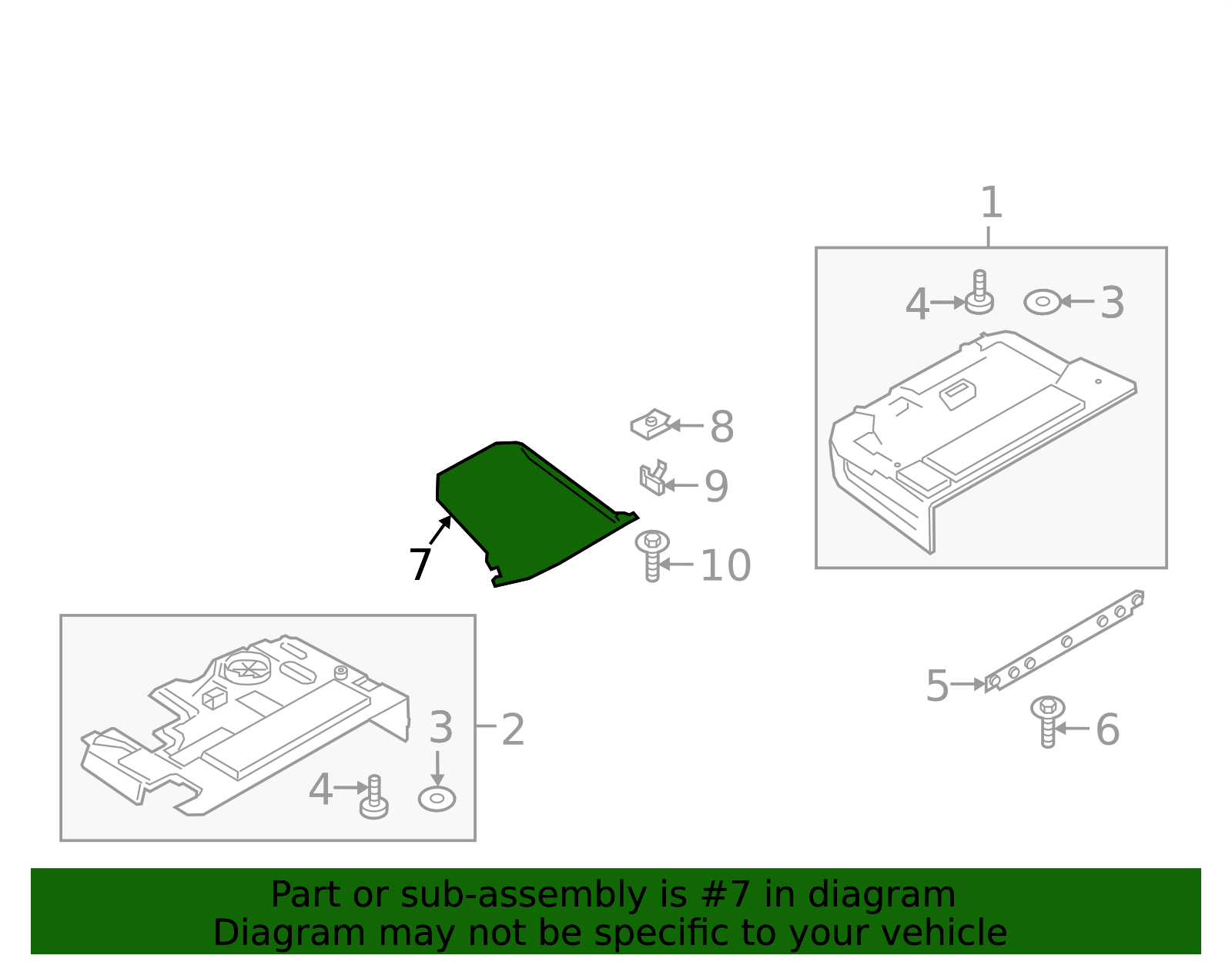 1
4
3
8
9
7
10
5
6
3
2
4

Part or sub-assembly is #7 in diagram
Diagram may not be specific to your vehicle