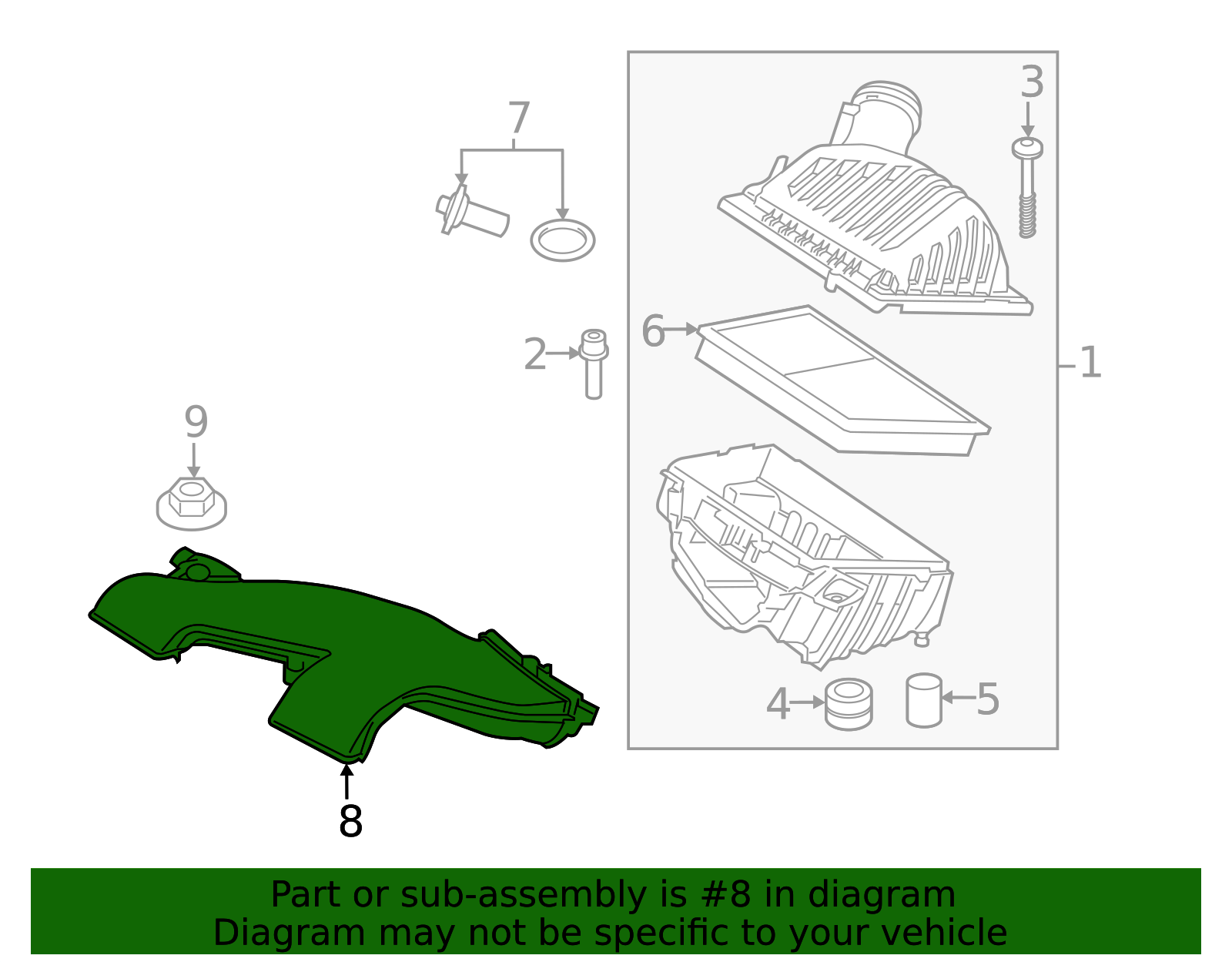 7
3
6
2
1
9
4
5
8

Part or sub-assembly is #8 in diagram
Diagram may not be specific to your vehicle