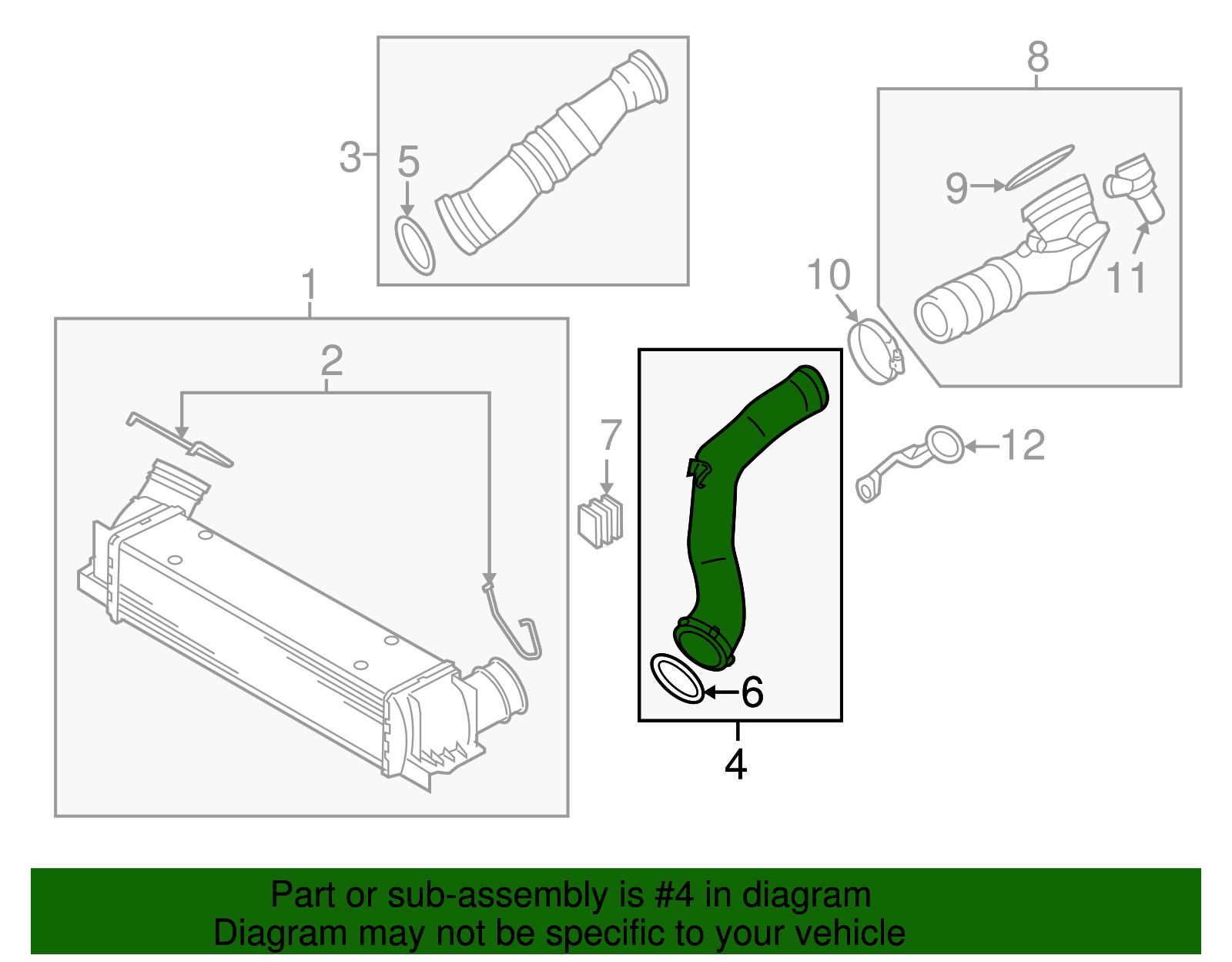 8
3
5
9
11
10
1
2
7
12
6
4

Part or sub-assembly is #4 in diagram
Diagram may not be specific to your vehicle