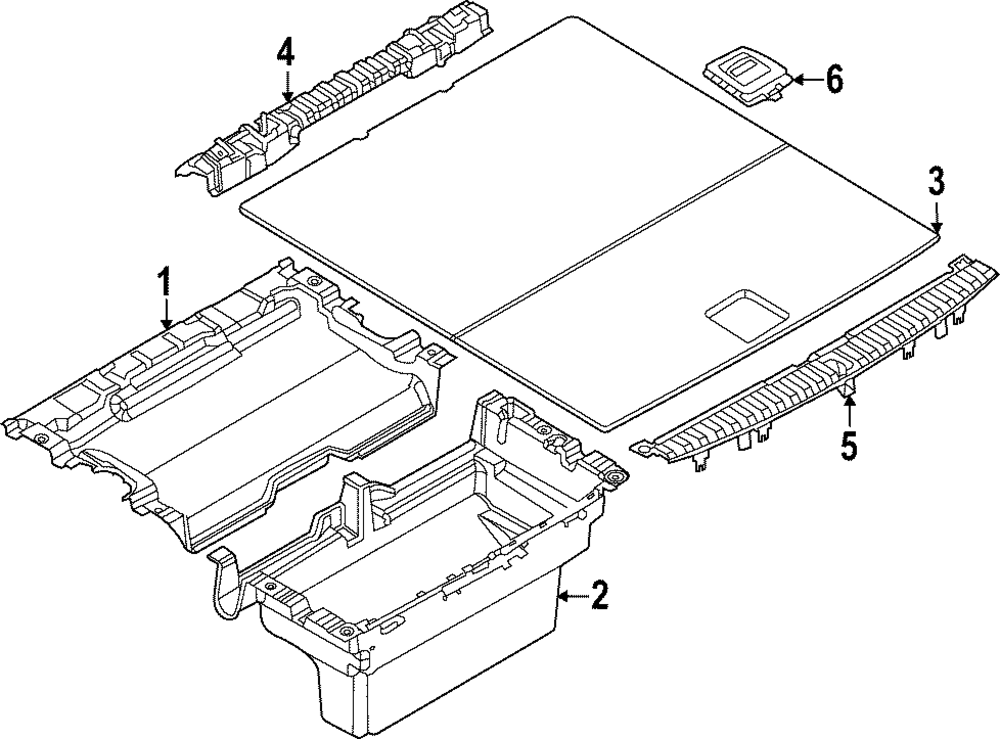 4
6
3
1
5
2