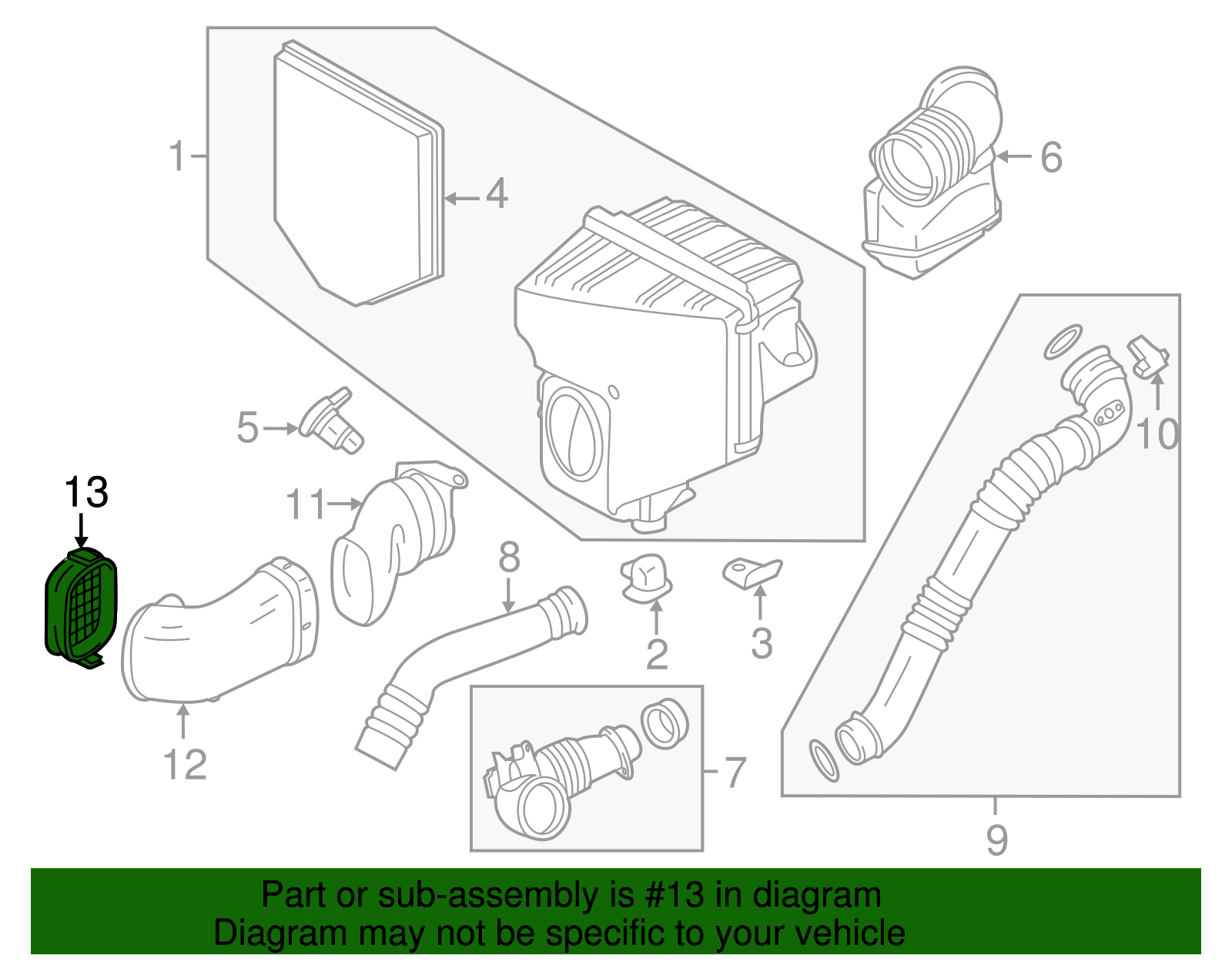 1
4
6
5
10
13
11
8
2
3
12
7
9

Part or sub-assembly is #13 in diagram
Diagram may not be specific to your vehicle