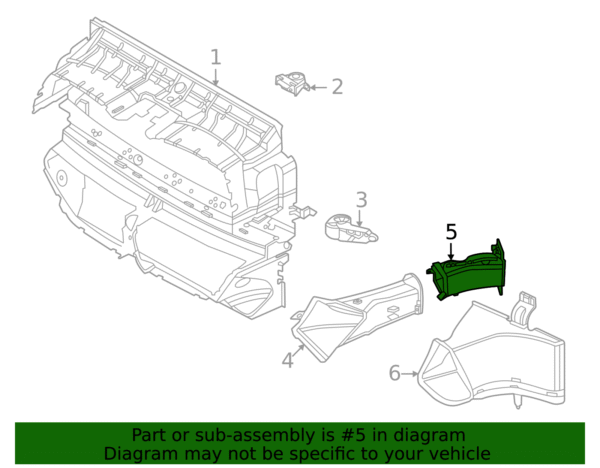 1
2
3
5
4
6

Part or sub-assembly is #5 in diagram
Diagram may not be specific to your vehicle