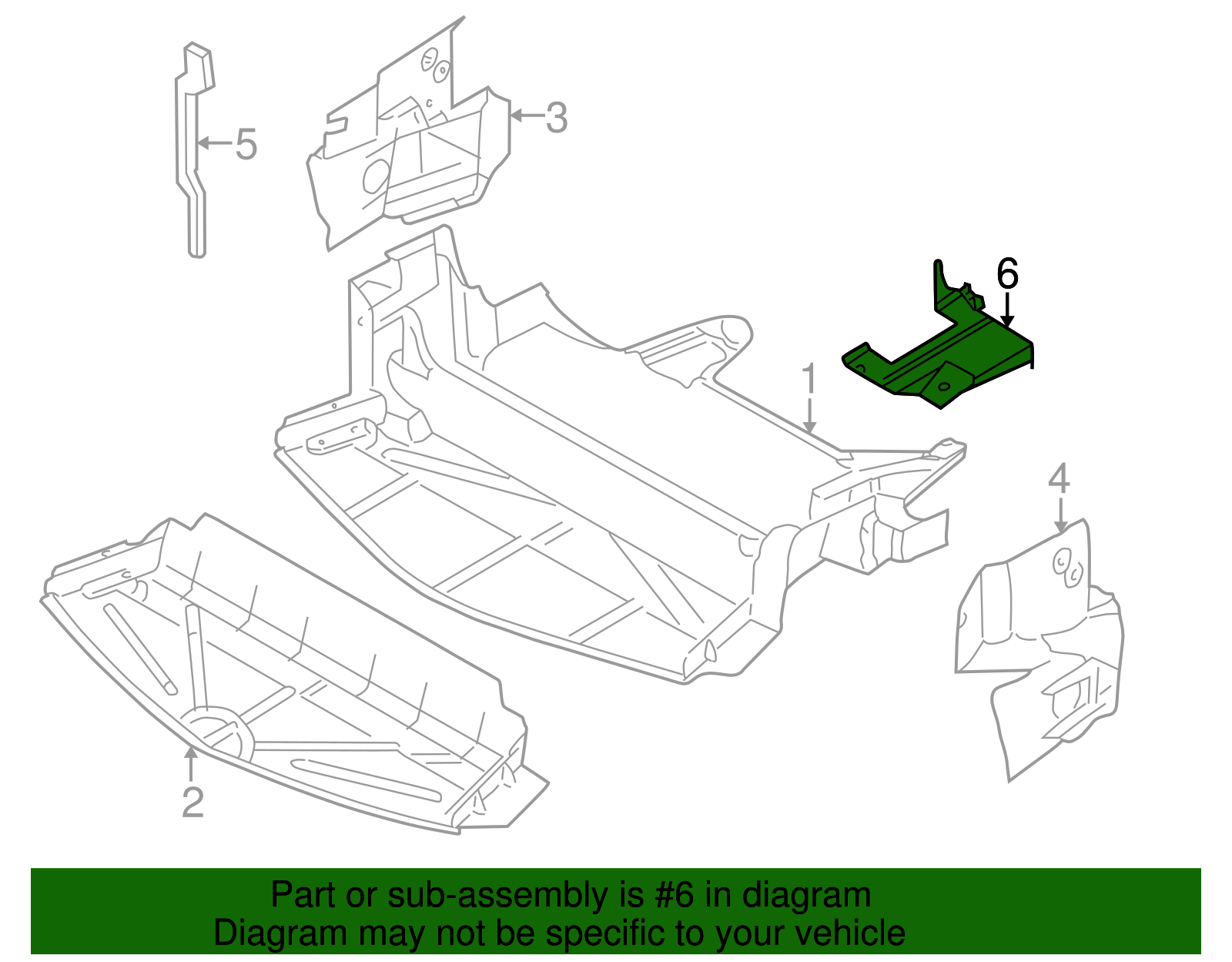 5

3

6

1

4

2

Part or sub-assembly is #6 in diagram
Diagram may not be specific to your vehicle