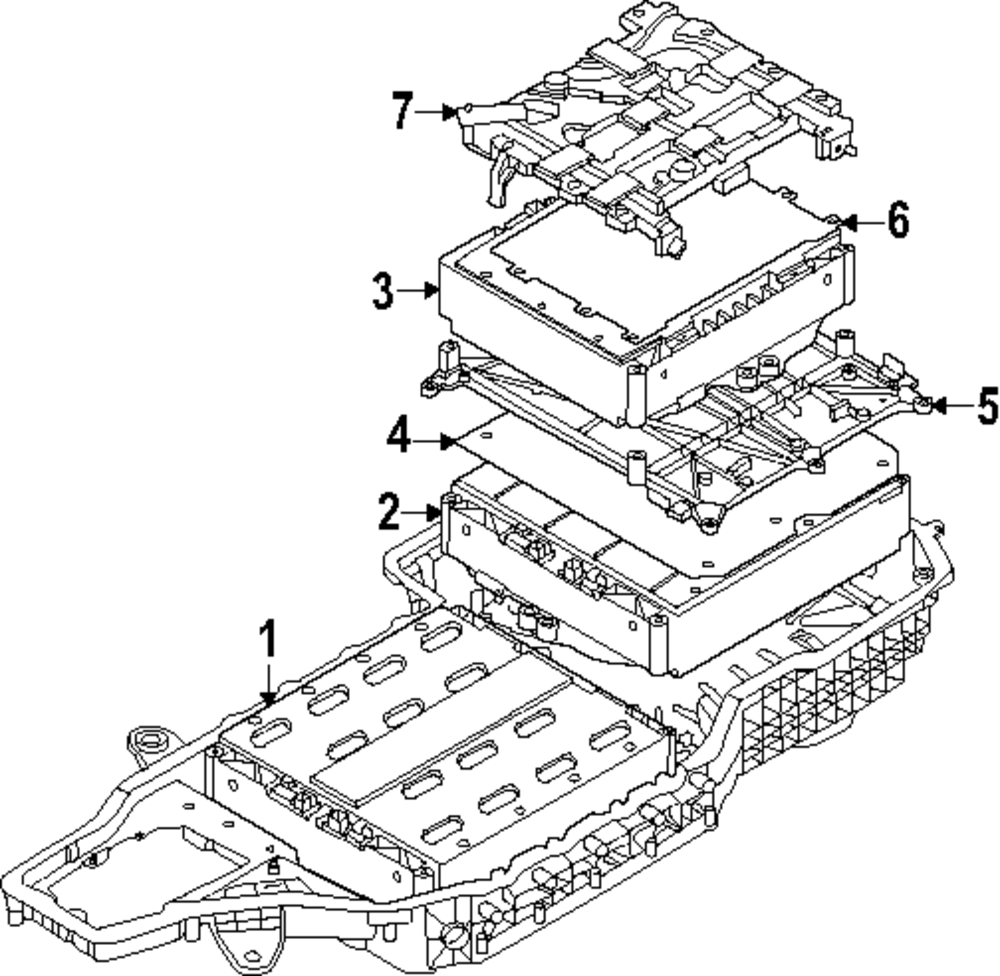 7
6
3
5
4
2
1