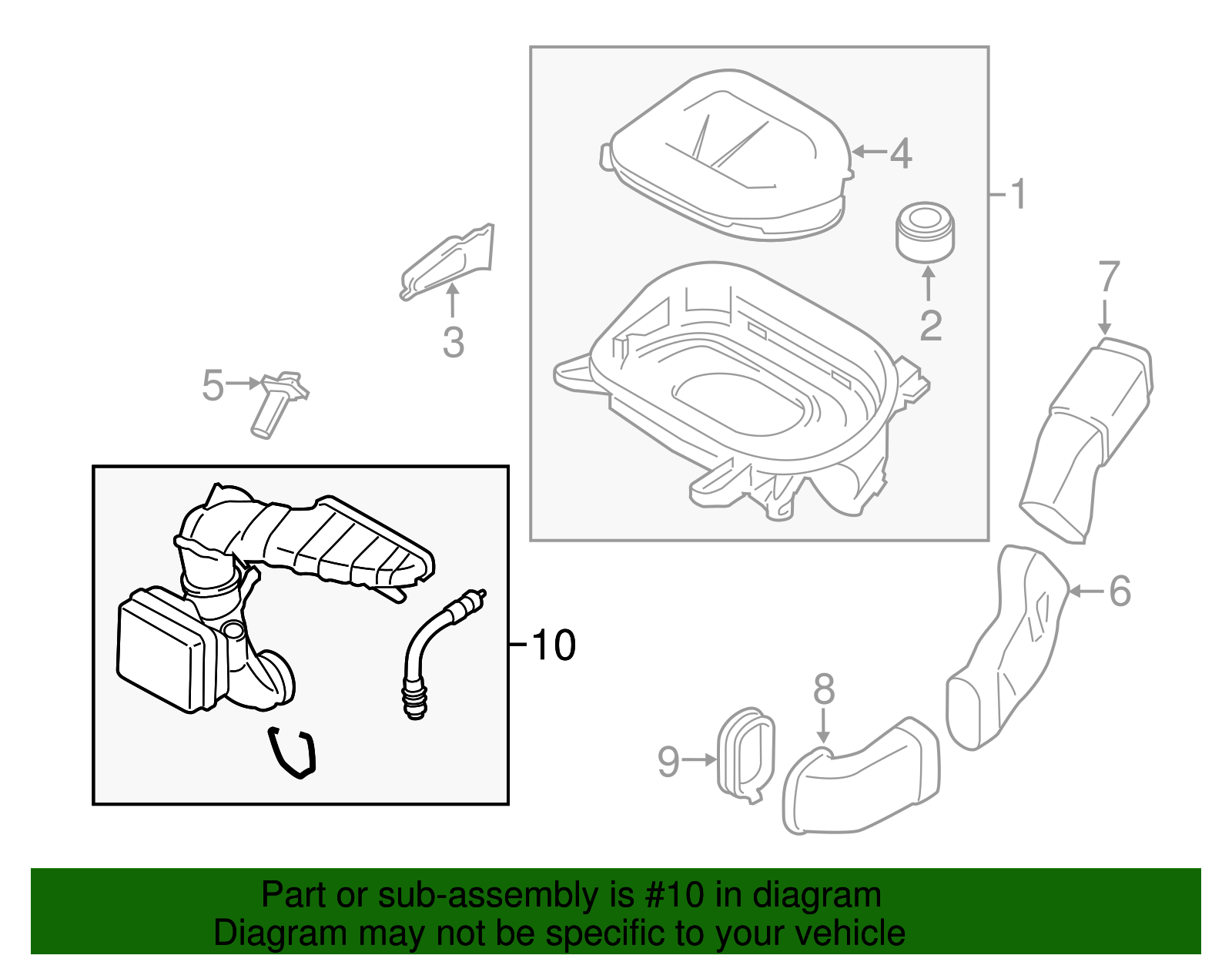 4
1
2
3
7
5
6
10
8
9

Part or sub-assembly is #10 in diagram
Diagram may not be specific to your vehicle