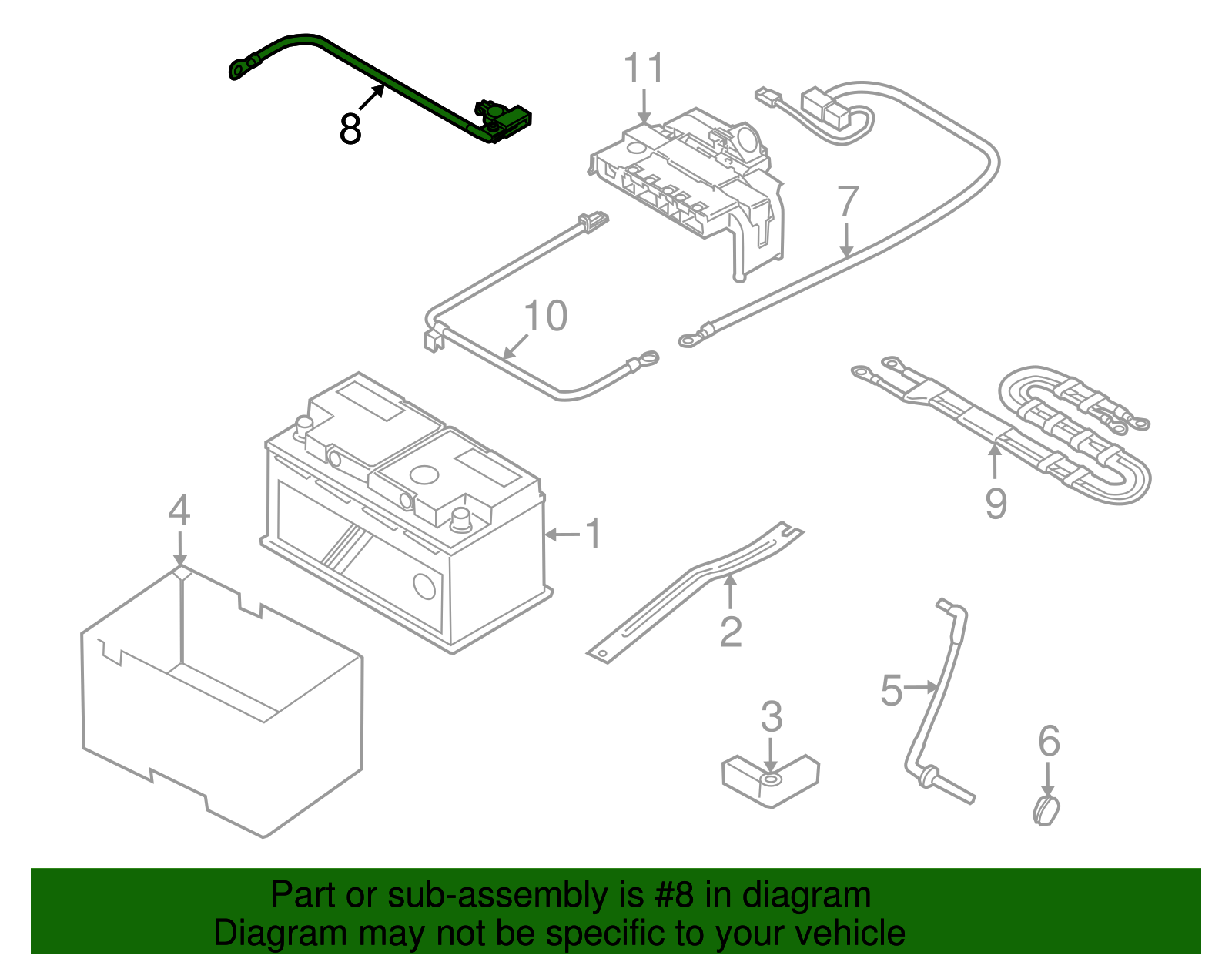 8
11
7
10
9
4
1
2
5
3
6

Part or sub-assembly is #8 in diagram
Diagram may not be specific to your vehicle