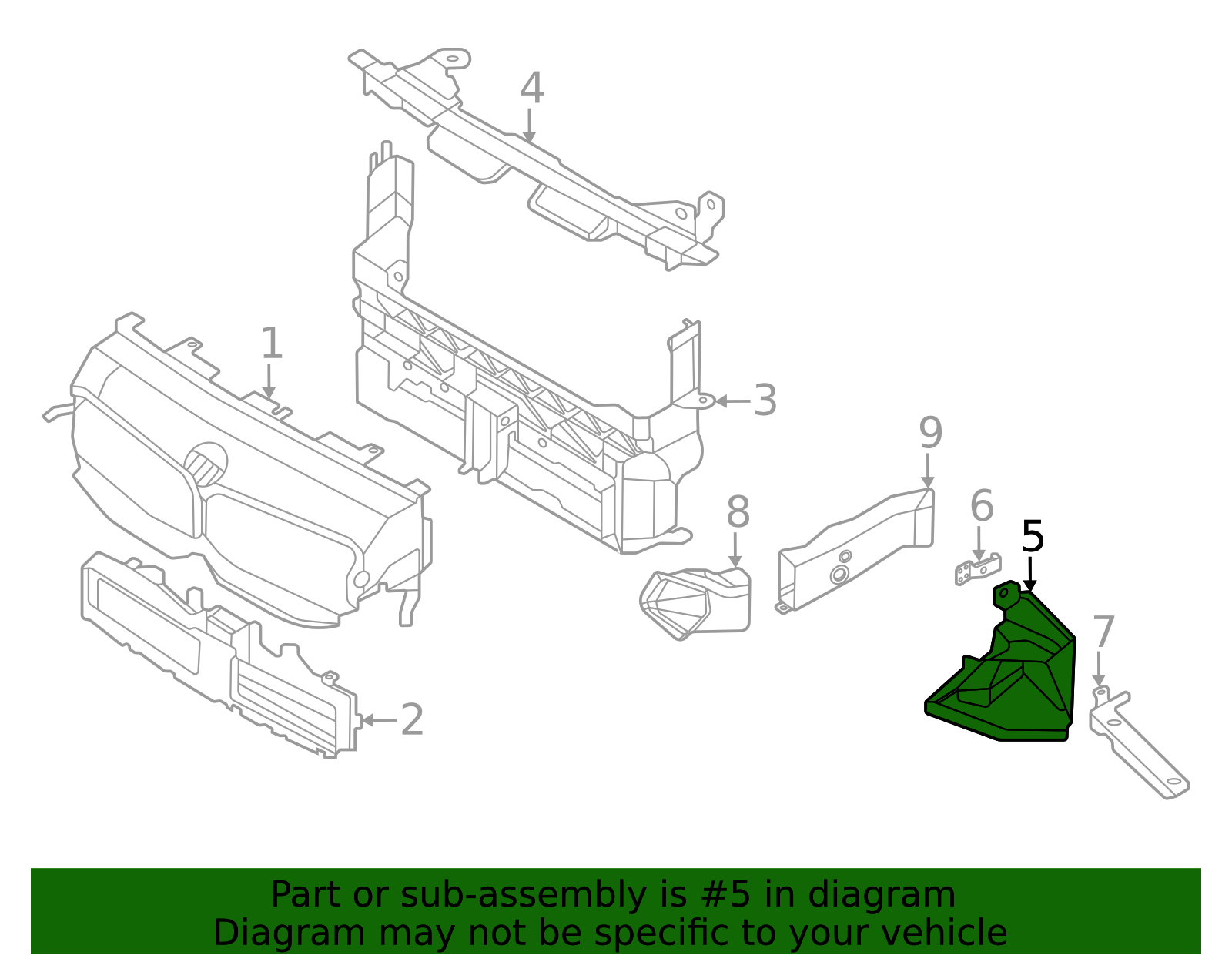 4

1

3

9

8

6

5

7

2

Part or sub-assembly is #5 in diagram
Diagram may not be specific to your vehicle