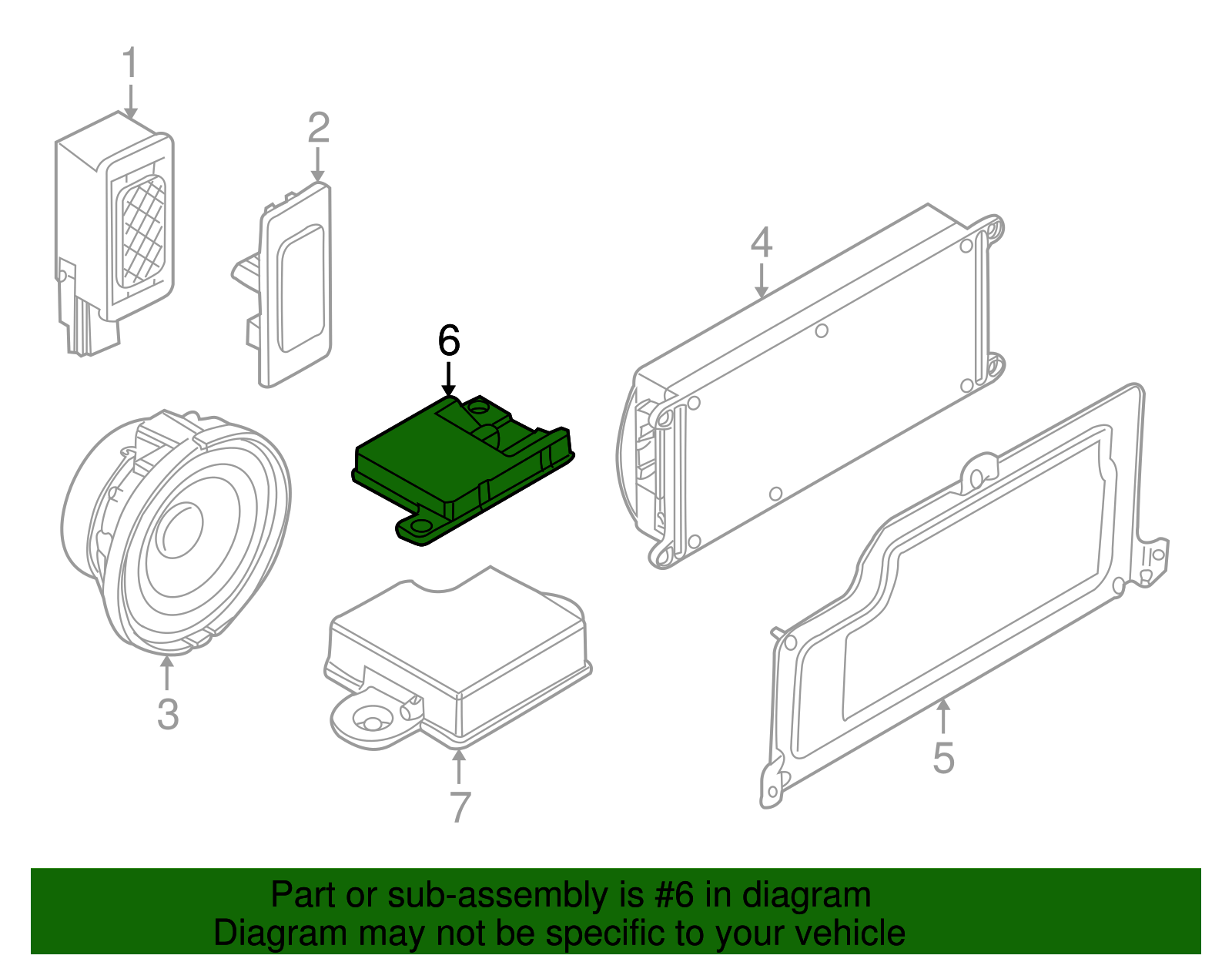 1
2
4
6
3
7
5

Part or sub-assembly is #6 in diagram
Diagram may not be specific to your vehicle