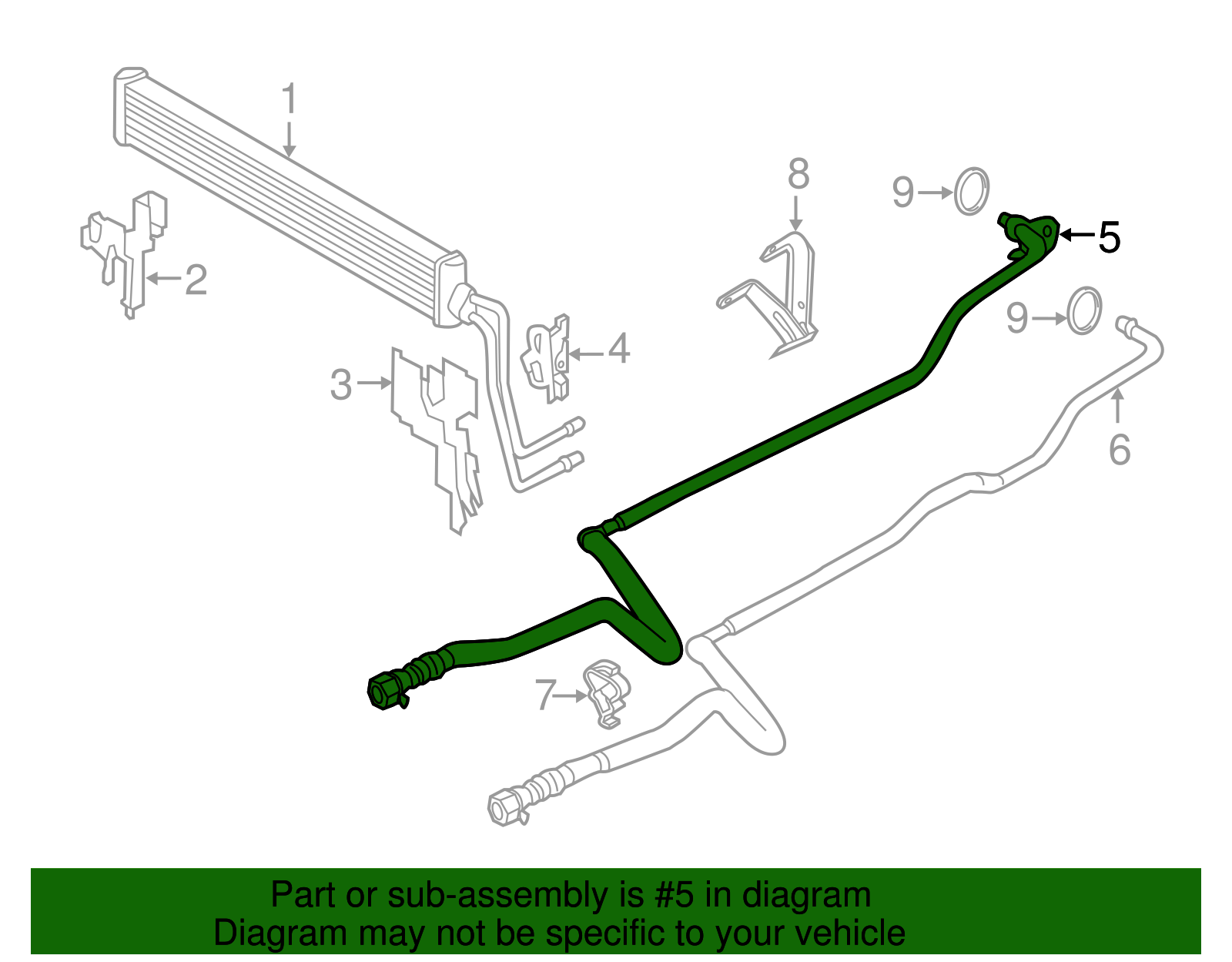 1
8
9
5
2
9
4
3
6
7

Part or sub-assembly is #5 in diagram
Diagram may not be specific to your vehicle