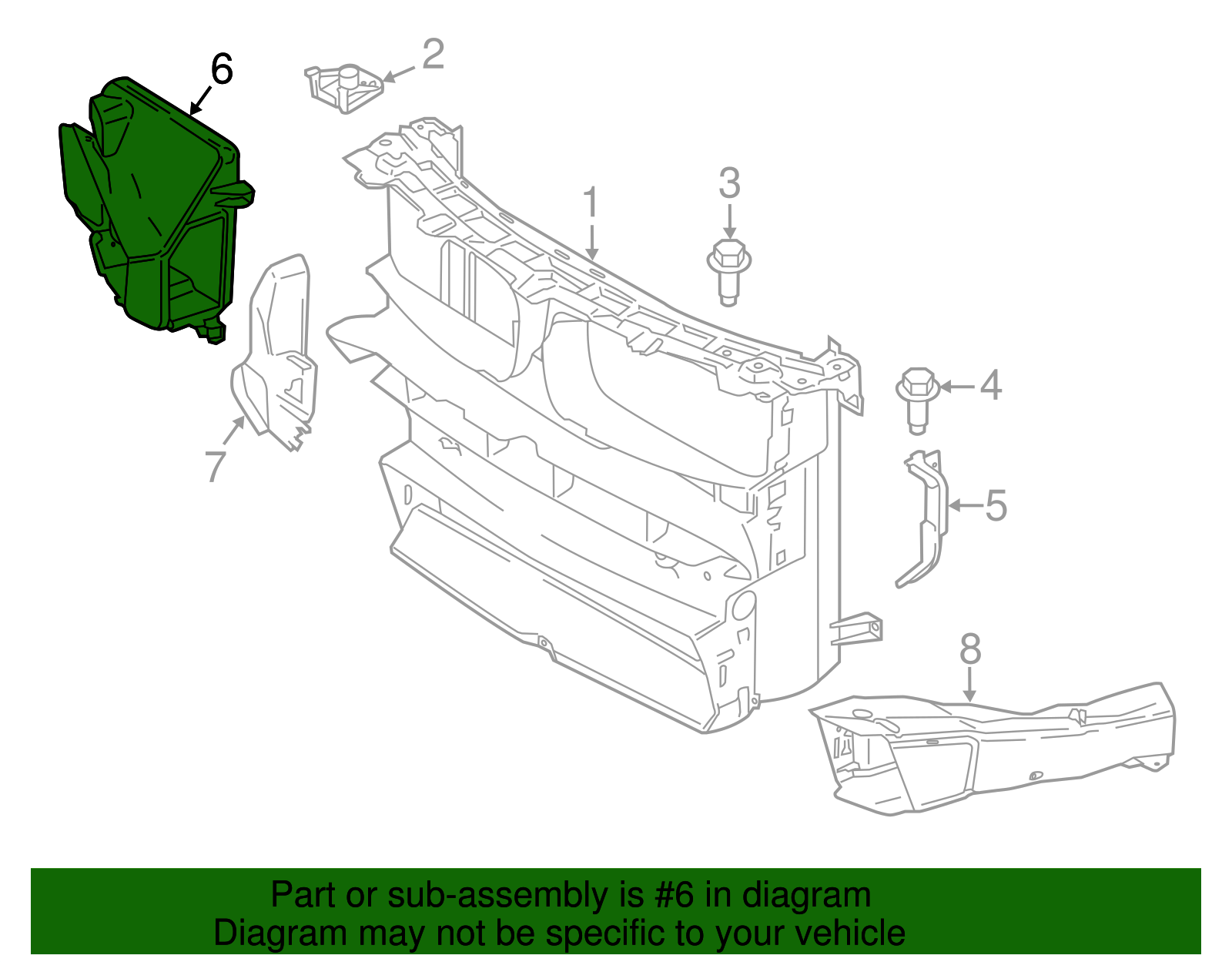 6

2

1

3

4

7

5

8

Part or sub-assembly is #6 in diagram
Diagram may not be specific to your vehicle