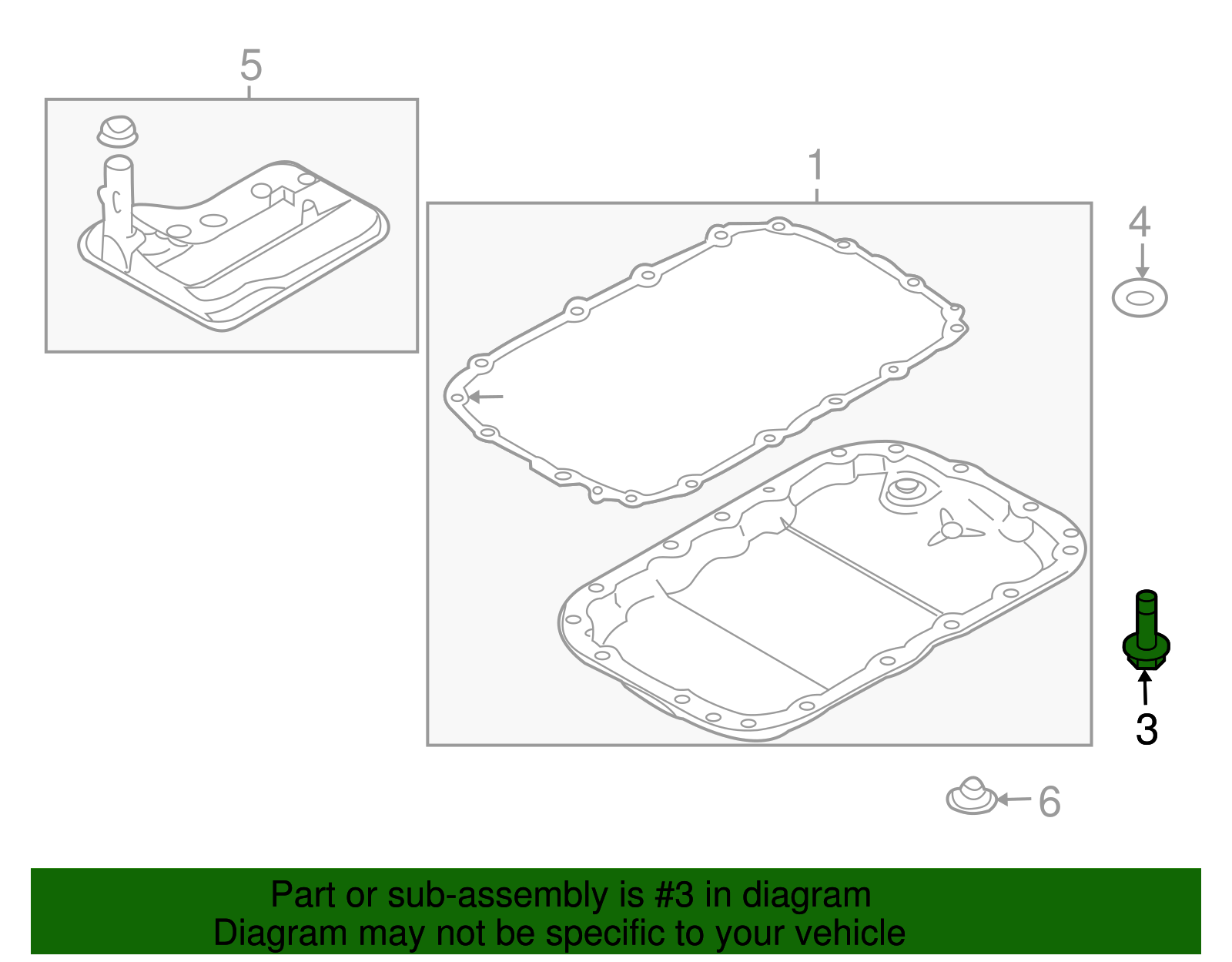 5

1

4

3

6

Part or sub-assembly is #3 in diagram
Diagram may not be specific to your vehicle