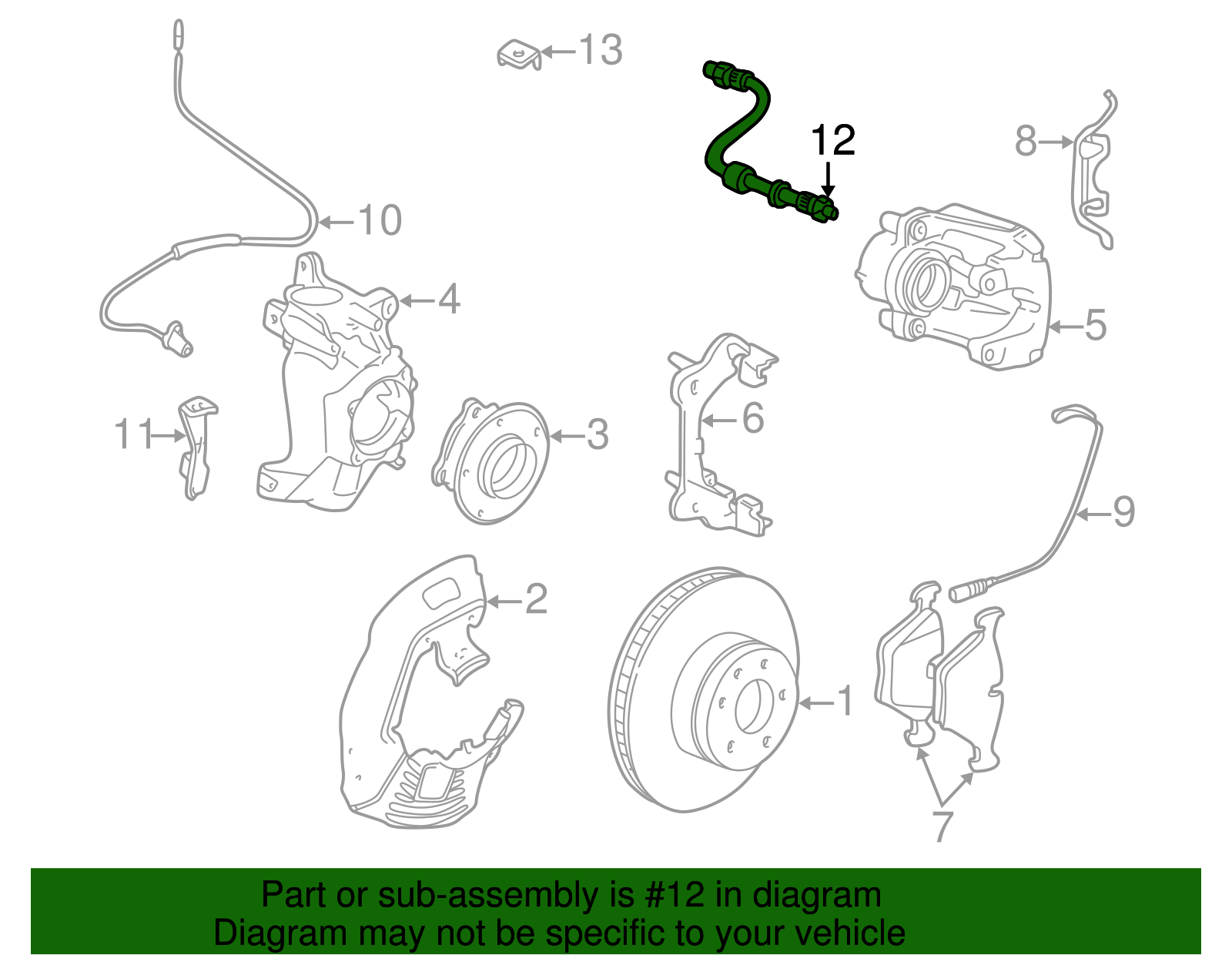 13
12
8
10
4
5
11
3
6
9
2
1
7

Part or sub-assembly is #12 in diagram
Diagram may not be specific to your vehicle