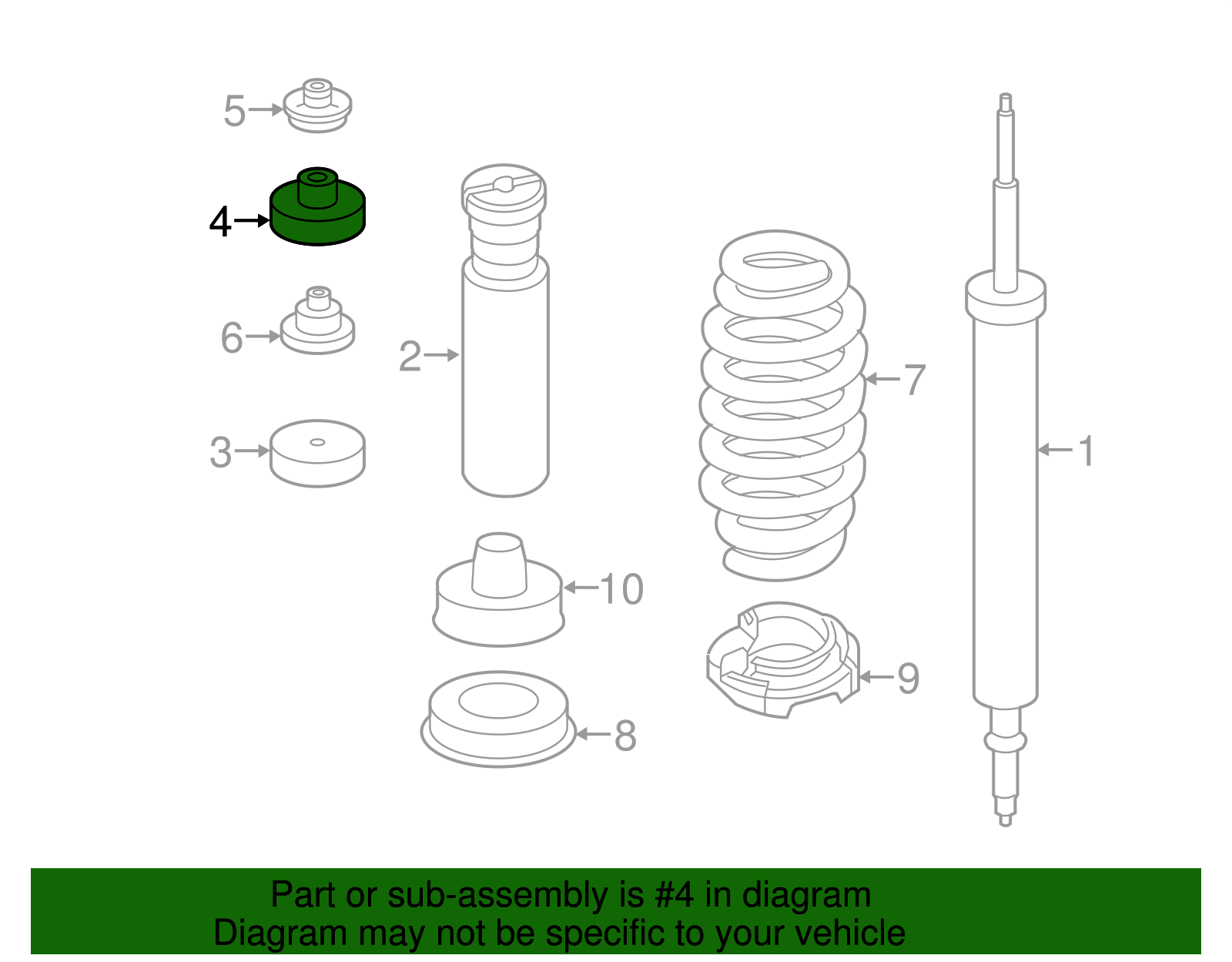 5
4
6
2
7
3
1
10
9
8

Part or sub-assembly is #4 in diagram
Diagram may not be specific to your vehicle