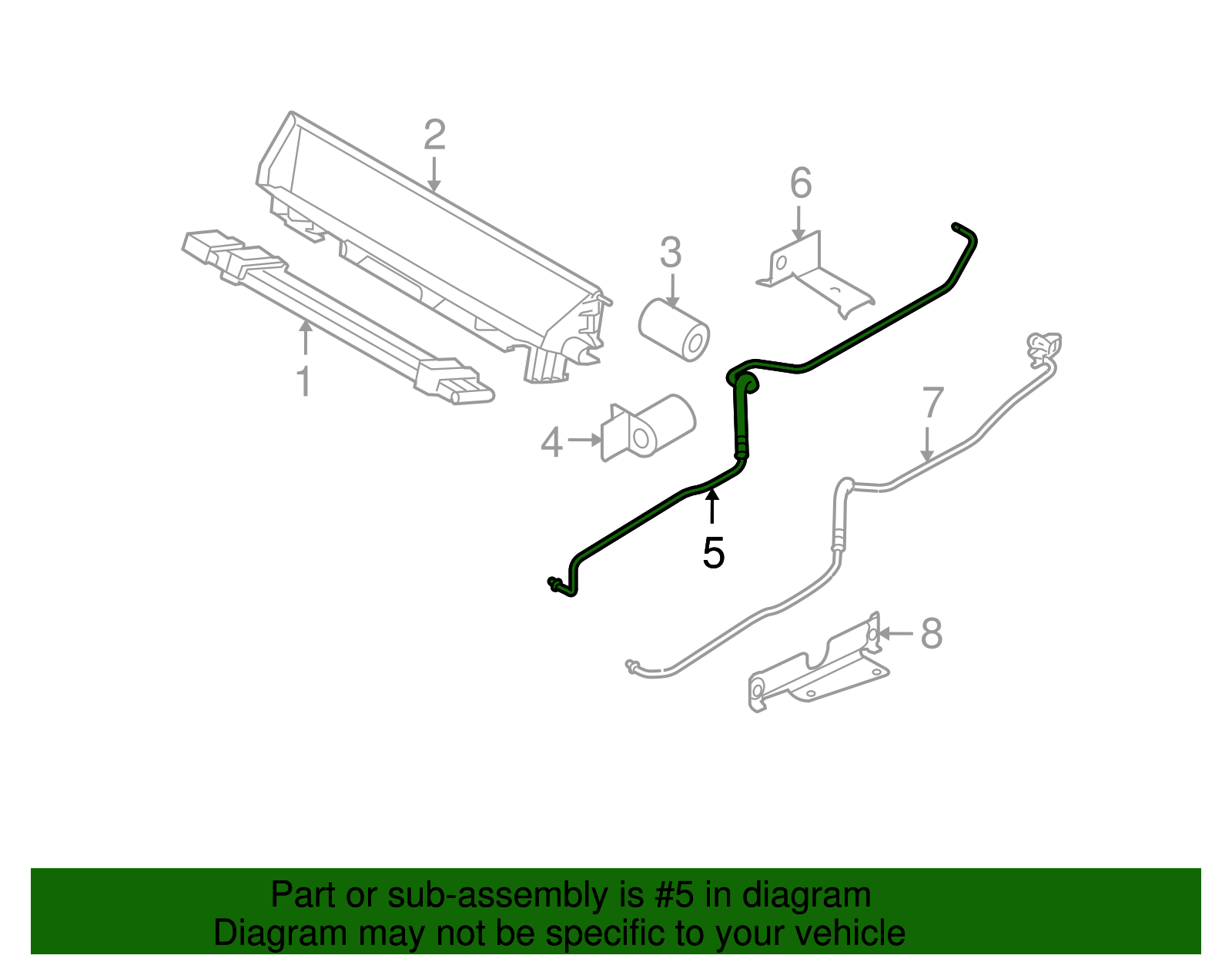 2
6
3
1
4
7
5
8

Part or sub-assembly is #5 in diagram
Diagram may not be specific to your vehicle