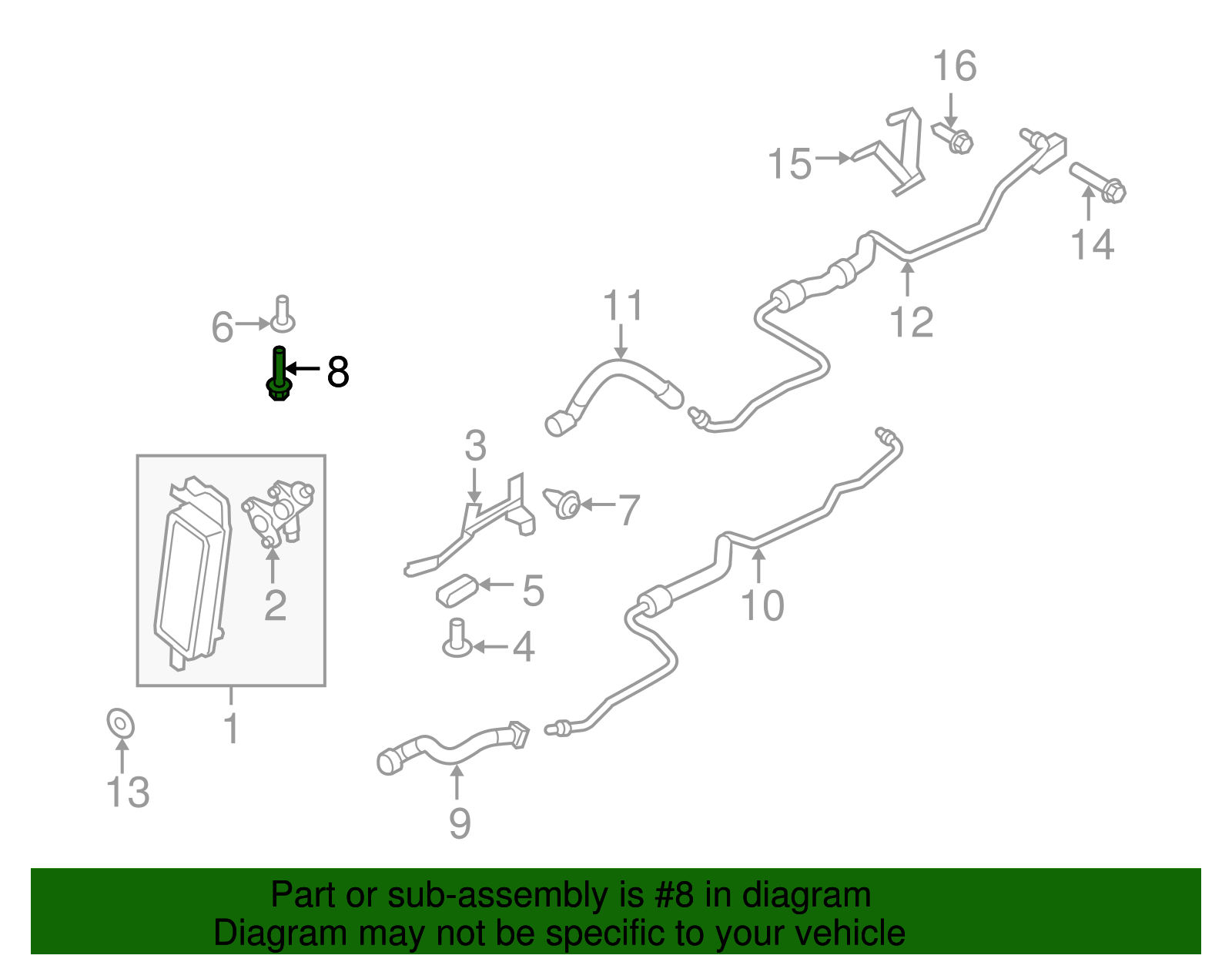 16
15
14
11
12
6
8
3
7
2
5
10
4
1
13
9

Part or sub-assembly is #8 in diagram
Diagram may not be specific to your vehicle