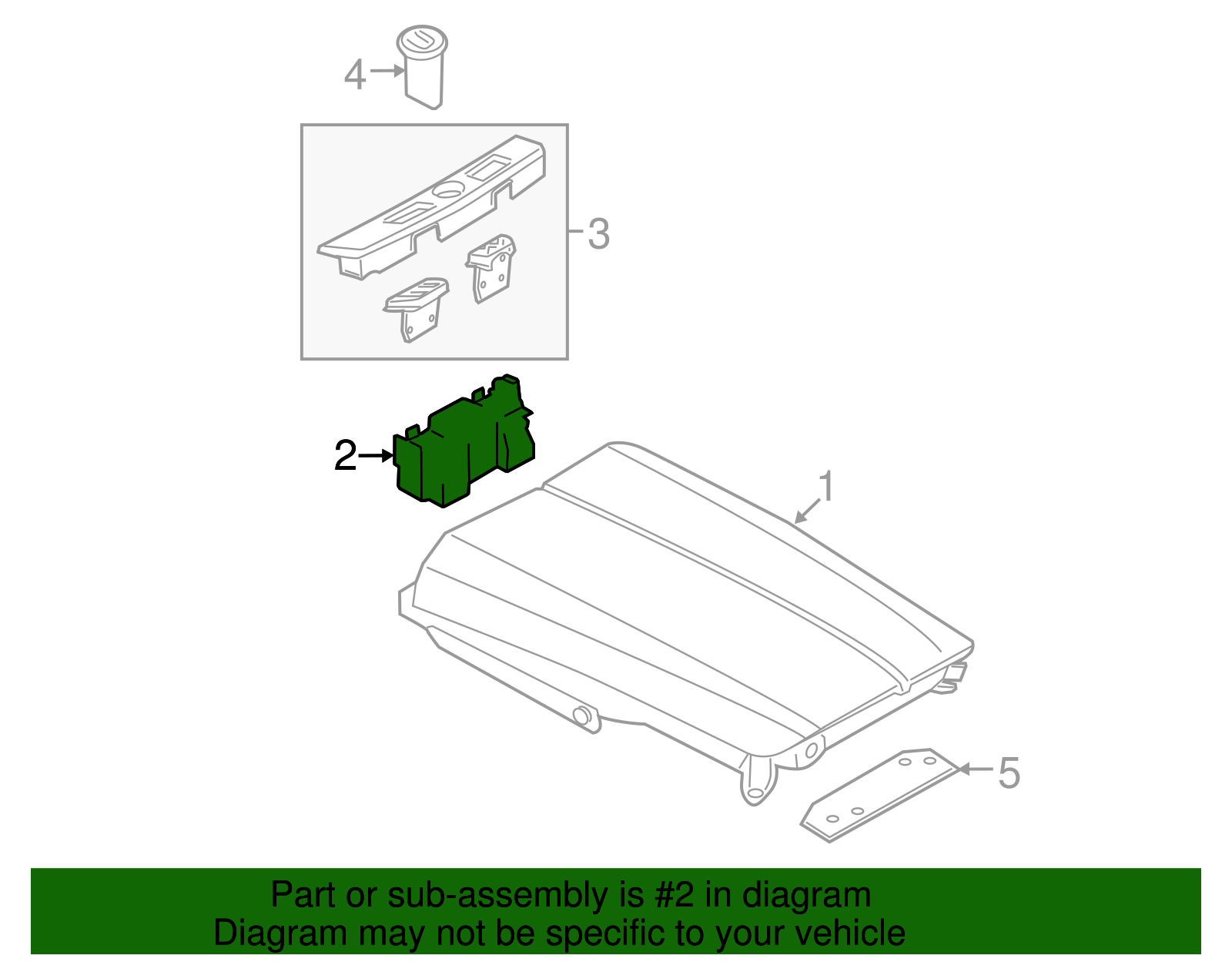 4
3
2
1
5

Part or sub-assembly is #2 in diagram
Diagram may not be specific to your vehicle